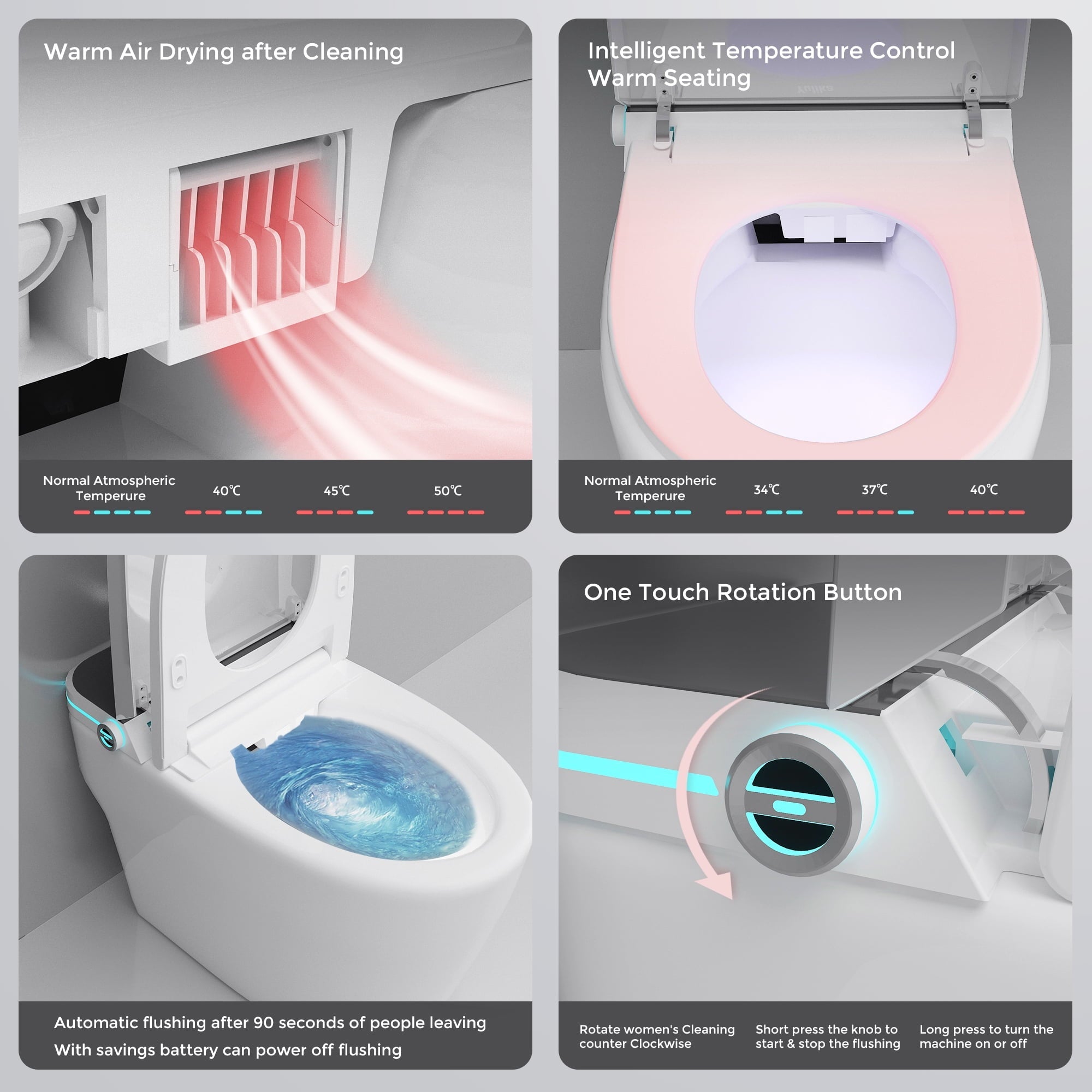 Warm Air Drying after Cleaning

Normal Atmospheric Temperure

40℃

45℃

50℃

Intelligent Temperature Control Warm Seating

Normal Atmospheric Temperure

34℃

37℃

40℃

Automatic flushing after 90 seconds of people leaving
With savings battery can power off flushing

One Touch Rotation Button

Rotate women's Cleaning counter Clockwise

Short press the knob to start & stop the flushing

Long press to turn the machine on or off