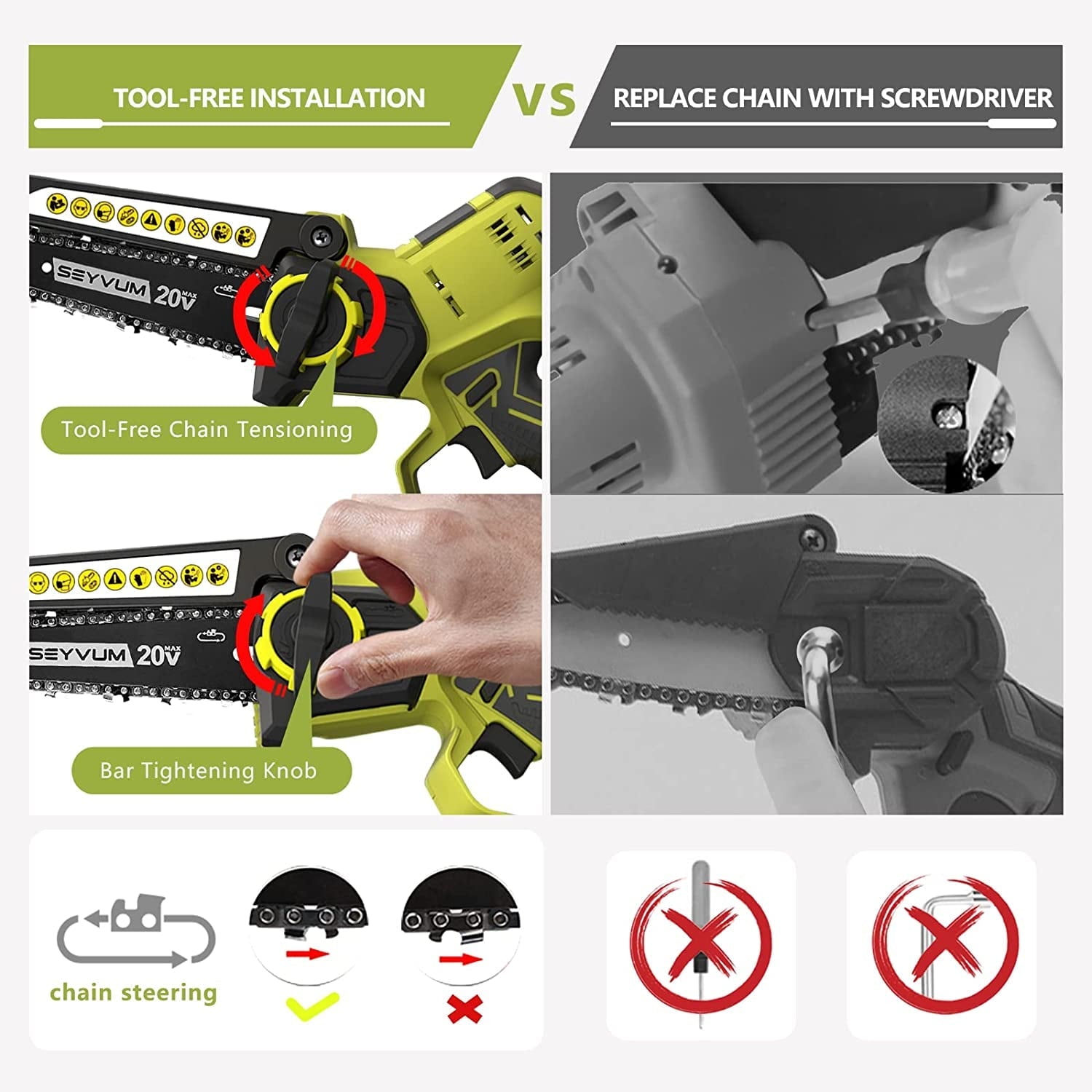 TOOL-FREE INSTALLATION

VS

REPLACE CHAIN WITH SCREWDRIVER

SEYVUM 20V MAX

Tool-Free Chain Tensioning

SEYVUM 20V MAX

Bar Tightening Knob

chain steering