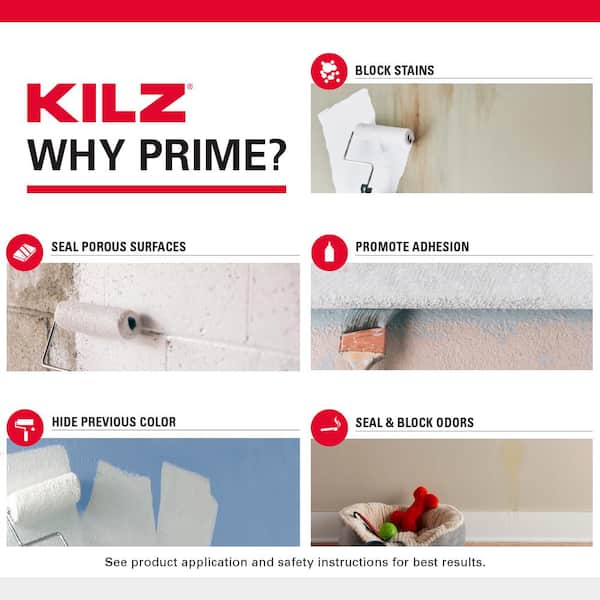 KILZ®
WHY PRIME?

BLOCK STAINS

SEAL POROUS SURFACES

PROMOTE ADHESION

HIDE PREVIOUS COLOR

SEAL & BLOCK ODORS

See product application and safety instructions for best results.