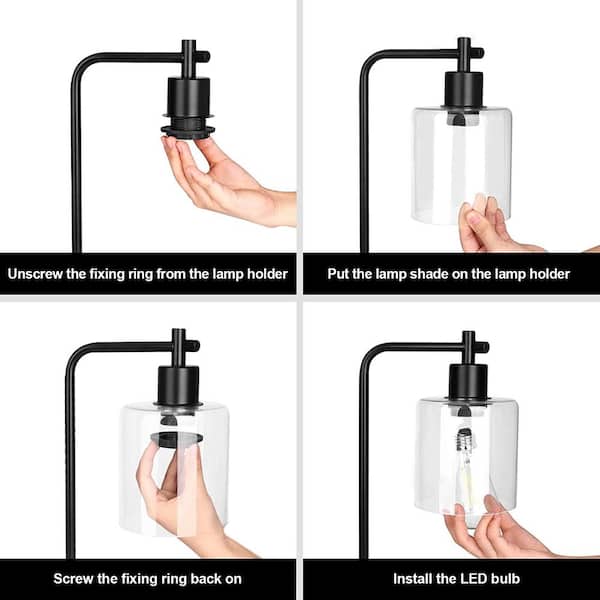 Unscrew the fixing ring from the lamp holder

Put the lamp shade on the lamp holder

Screw the fixing ring back on

Install the LED bulb