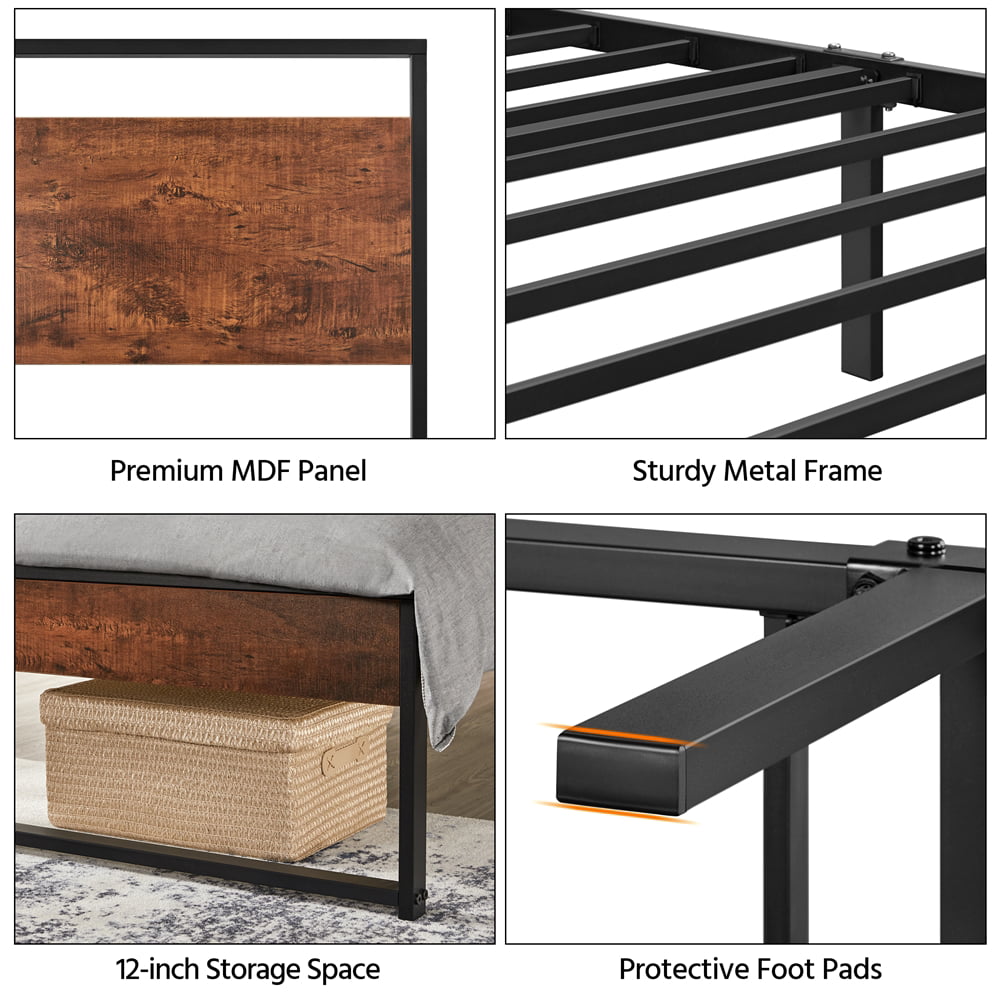 Premium MDF Panel

Sturdy Metal Frame

12-inch Storage Space

Protective Foot Pads