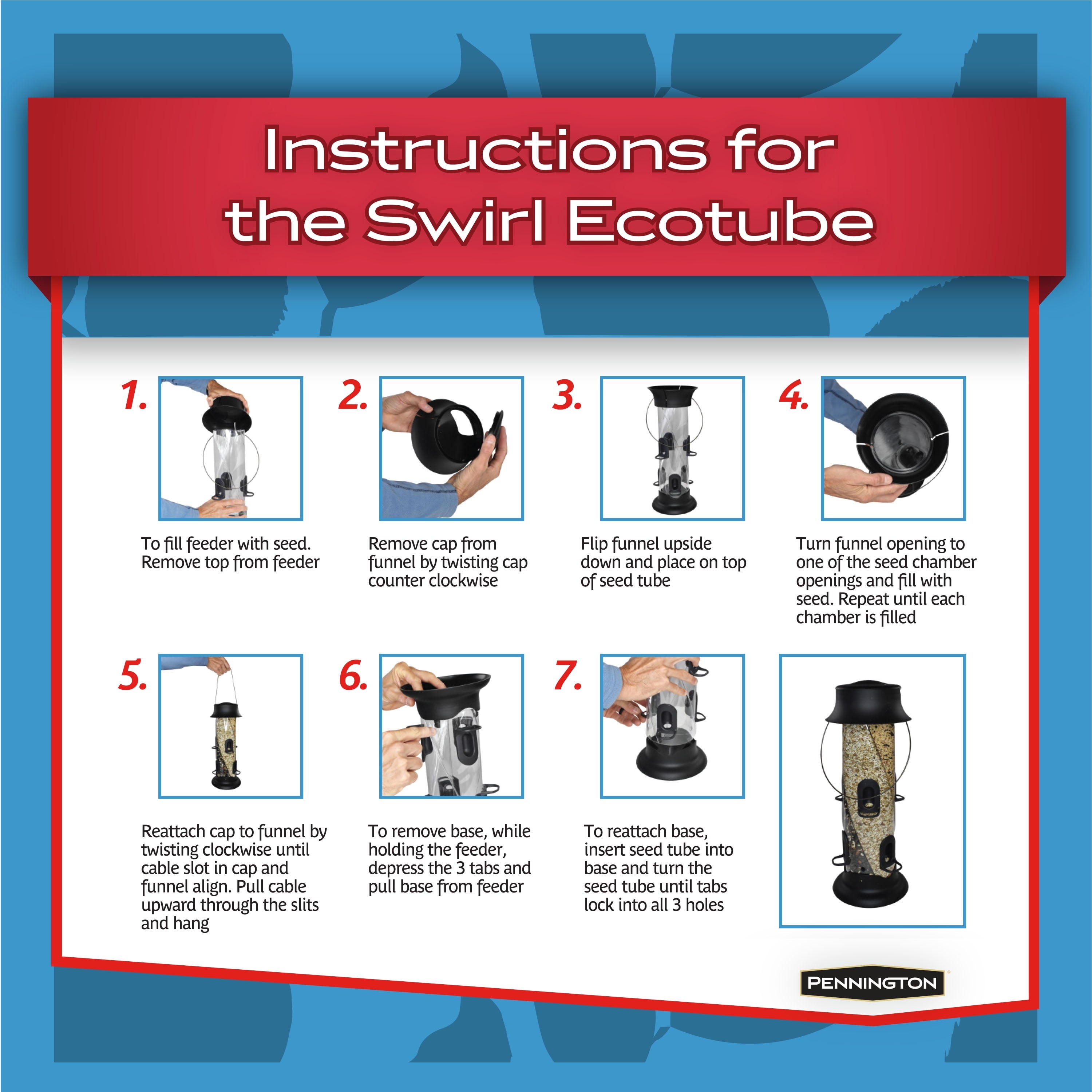 Instructions for the Swirl Ecotube

1.

To fill feeder with seed. Remove top from feeder

2.

Remove cap from funnel by twisting cap counter clockwise

3.

Flip funnel upside down and place on top of seed tube

4.

Turn funnel opening to one of the seed chamber openings and fill with seed. Repeat until each chamber is filled

5.

Reattach cap to funnel by twisting clockwise until cable slot in cap and funnel align. Pull cable upward through the slits and hang

6.

To remove base, while holding the feeder, depress the 3 tabs and pull base from feeder

7.

To reattach base, insert seed tube into base and turn the seed tube until tabs lock into all 3 holes

PENNINGTON