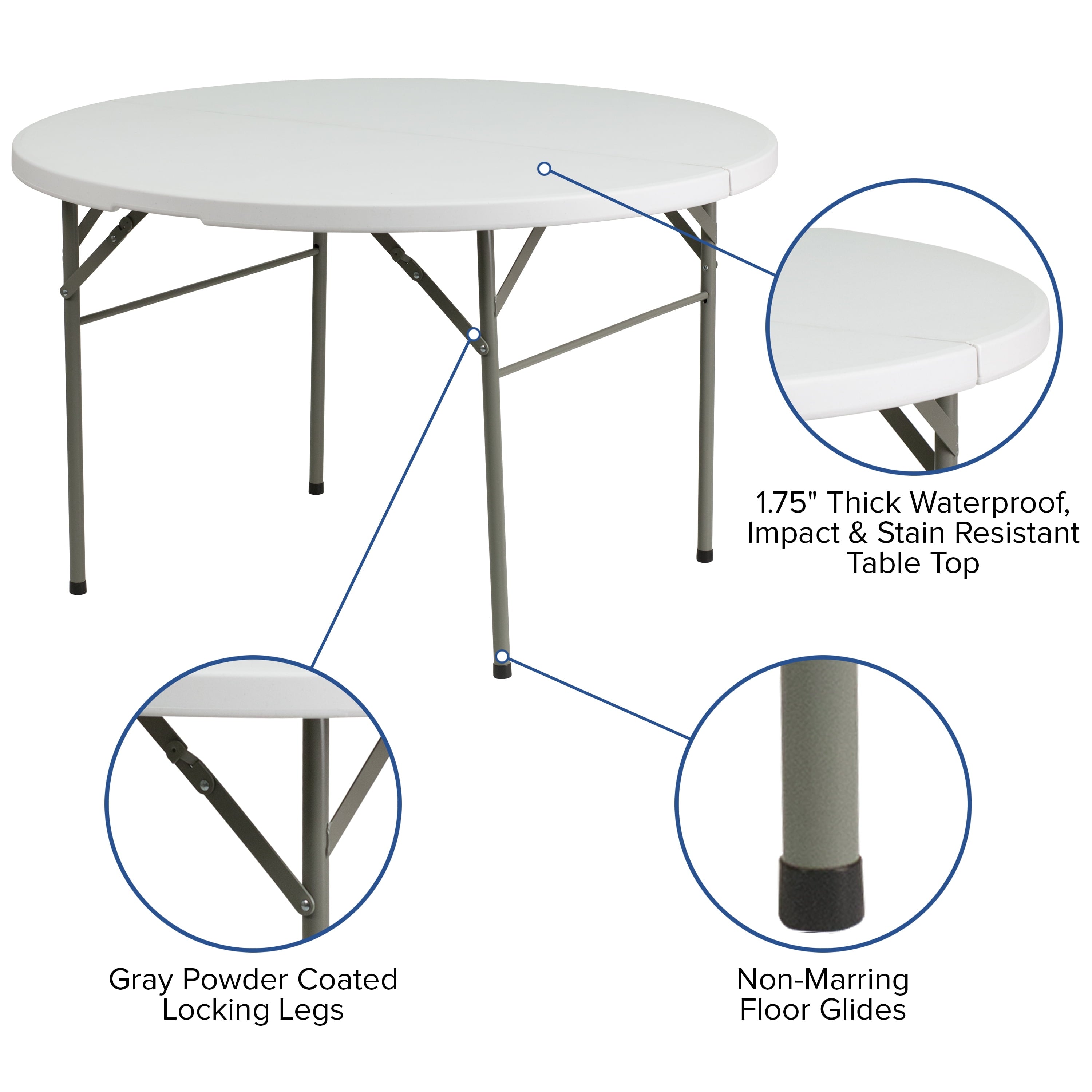 1.75" Thick Waterproof, Impact & Stain Resistant Table Top

Gray Powder Coated Locking Legs

Non-Marring Floor Glides