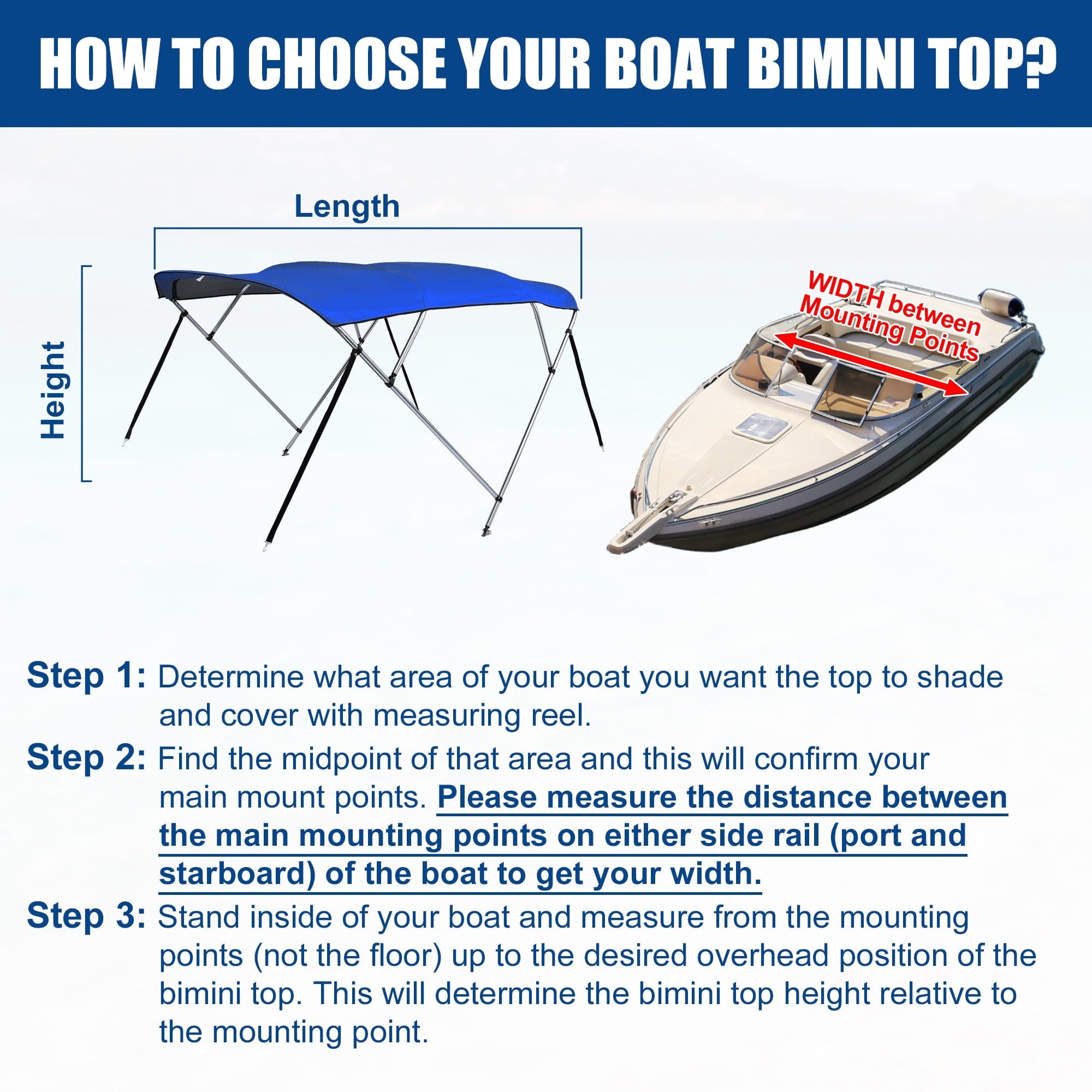 HOW TO CHOOSE YOUR BOAT BIMINI TOP?

Length

Height

WIDTH between Mounting Points

Step 1: Determine what area of your boat you want the top to shade and cover with measuring reel.

Step 2: Find the midpoint of that area and this will confirm your main mount points. Please measure the distance between the main mounting points on either side rail (port and starboard) of the boat to get your width.

Step 3: Stand inside of your boat and measure from the mounting points (not the floor) up to the desired overhead position of the bimini top. This will determine the bimini top height relative to the mounting point.