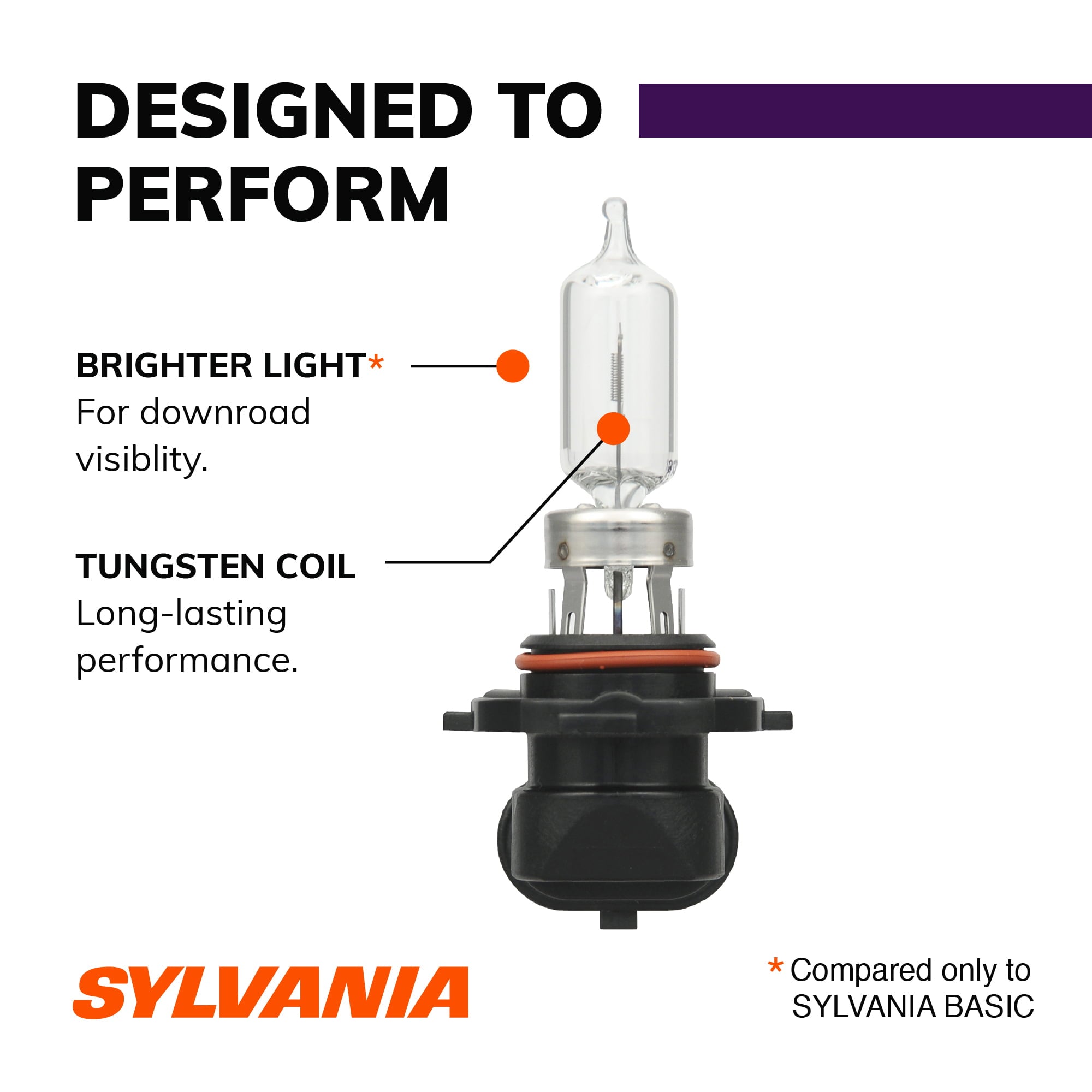 DESIGNED TO PERFORM

BRIGHTER LIGHT*
For downroad visiblity.

TUNGSTEN COIL
Long-lasting performance.

SYLVANIA

* Compared only to SYLVANIA BASIC