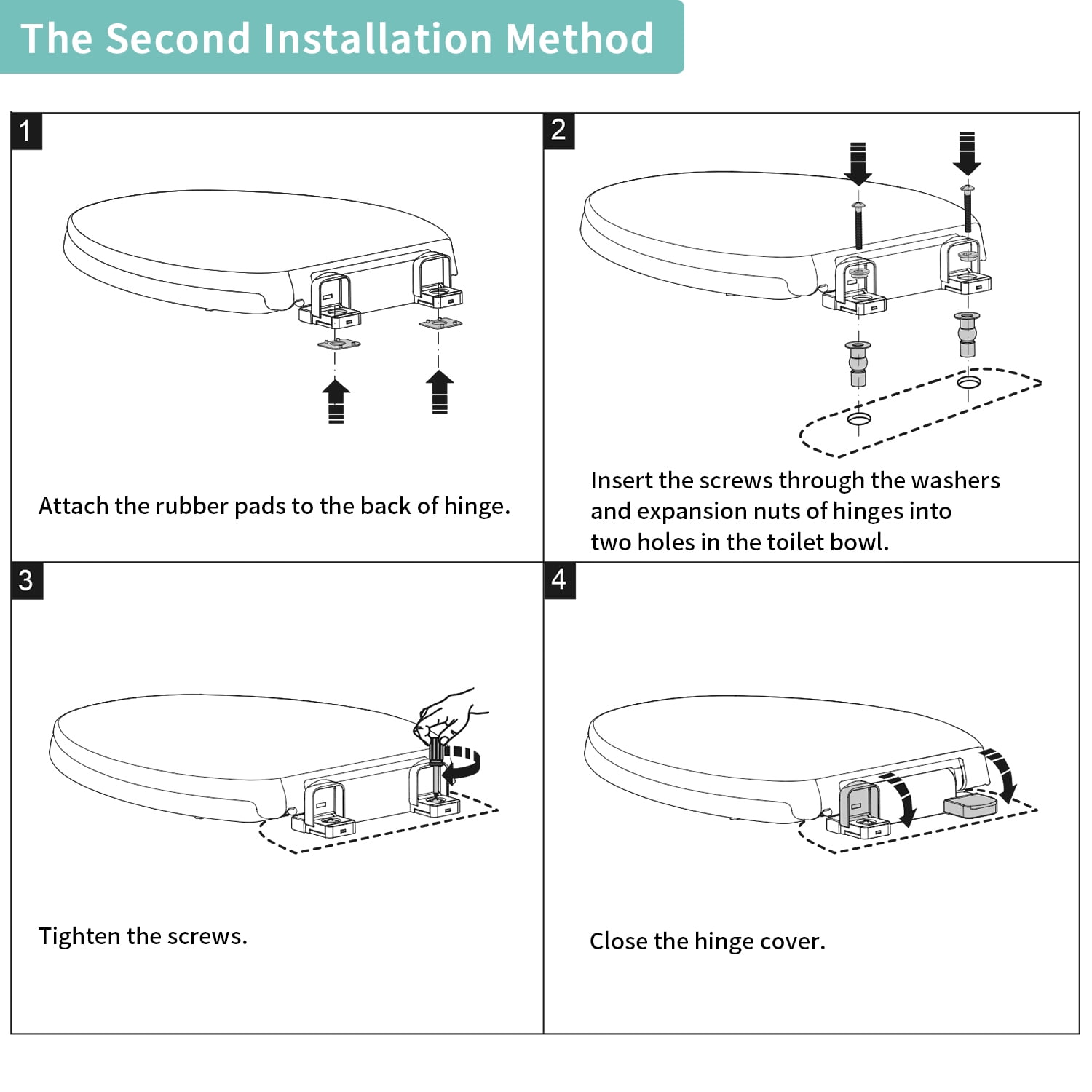 The Second Installation Method

1

Attach the rubber pads to the back of hinge.

2

Insert the screws through the washers and expansion nuts of hinges into two holes in the toilet bowl.

3

Tighten the screws.

4

Close the hinge cover.