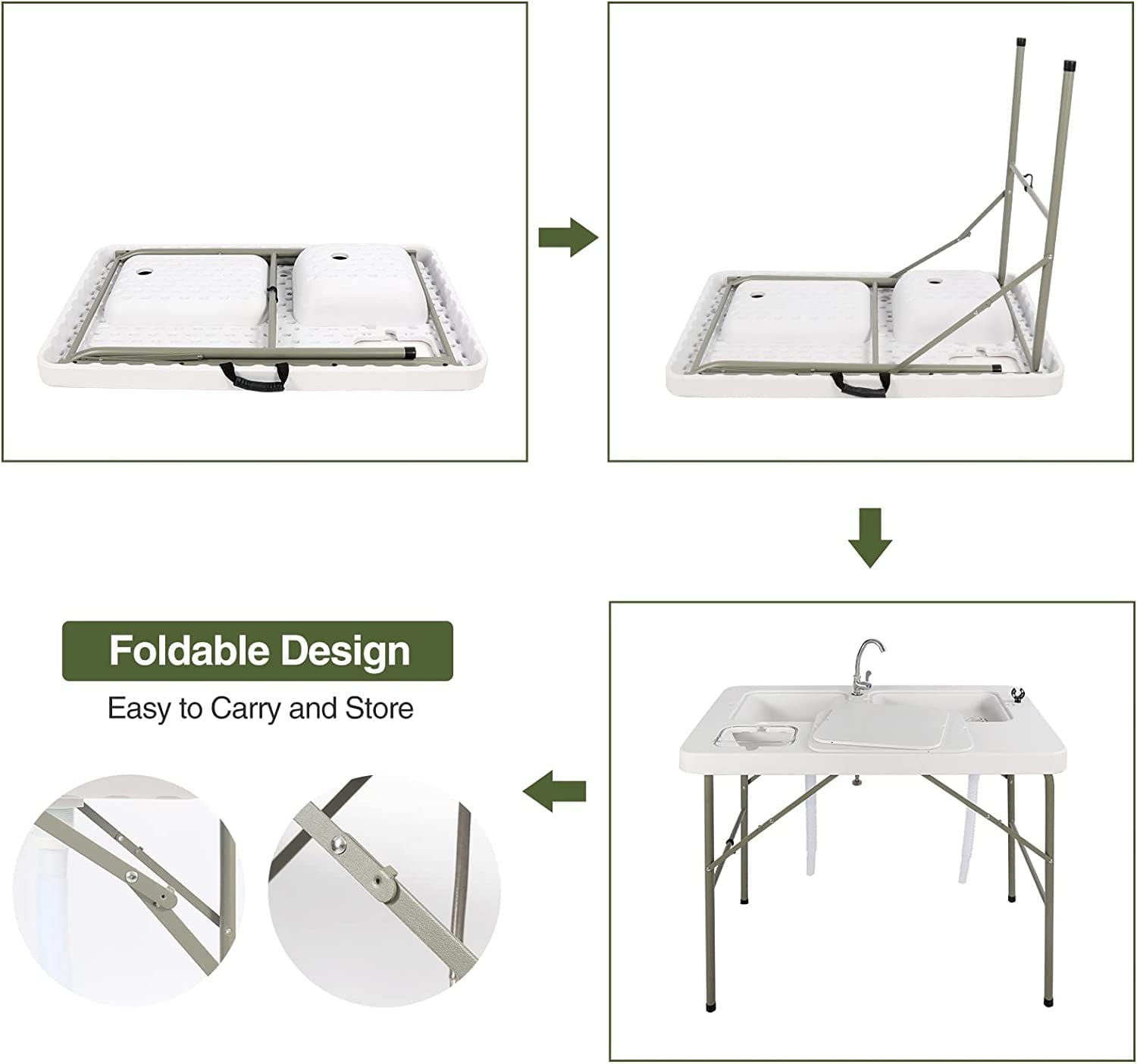 Foldable Design

Easy to Carry and Store