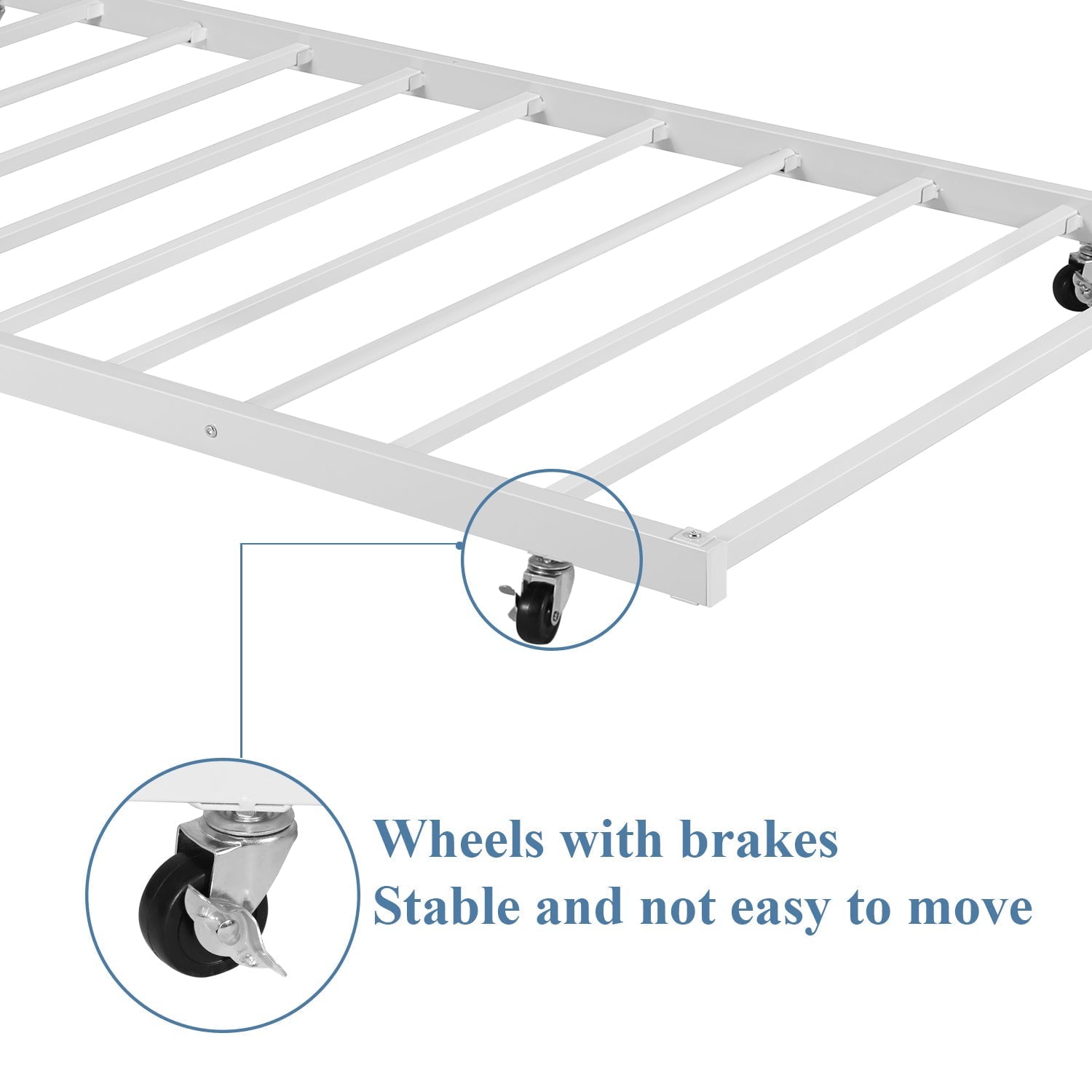 Wheels with brakes
Stable and not easy to move