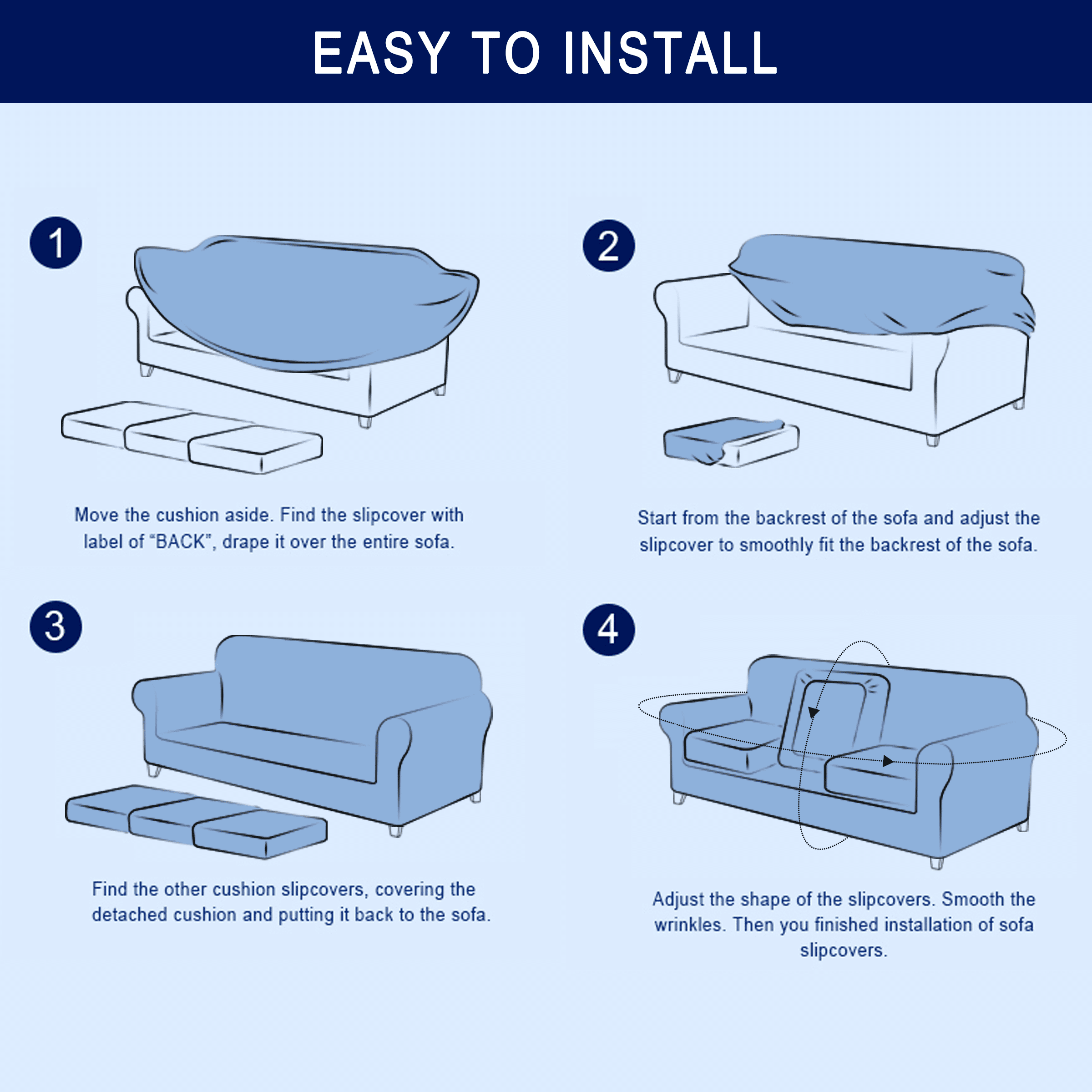 EASY TO INSTALL

1

Move the cushion aside. Find the slipcover with label of “BACK”, drape it over the entire sofa.

2

Start from the backrest of the sofa and adjust the slipcover to smoothly fit the backrest of the sofa.

3

Find the other cushion slipcovers, covering the detached cushion and putting it back to the sofa.

4

Adjust the shape of the slipcovers. Smooth the wrinkles. Then you finished installation of sofa slipcovers.