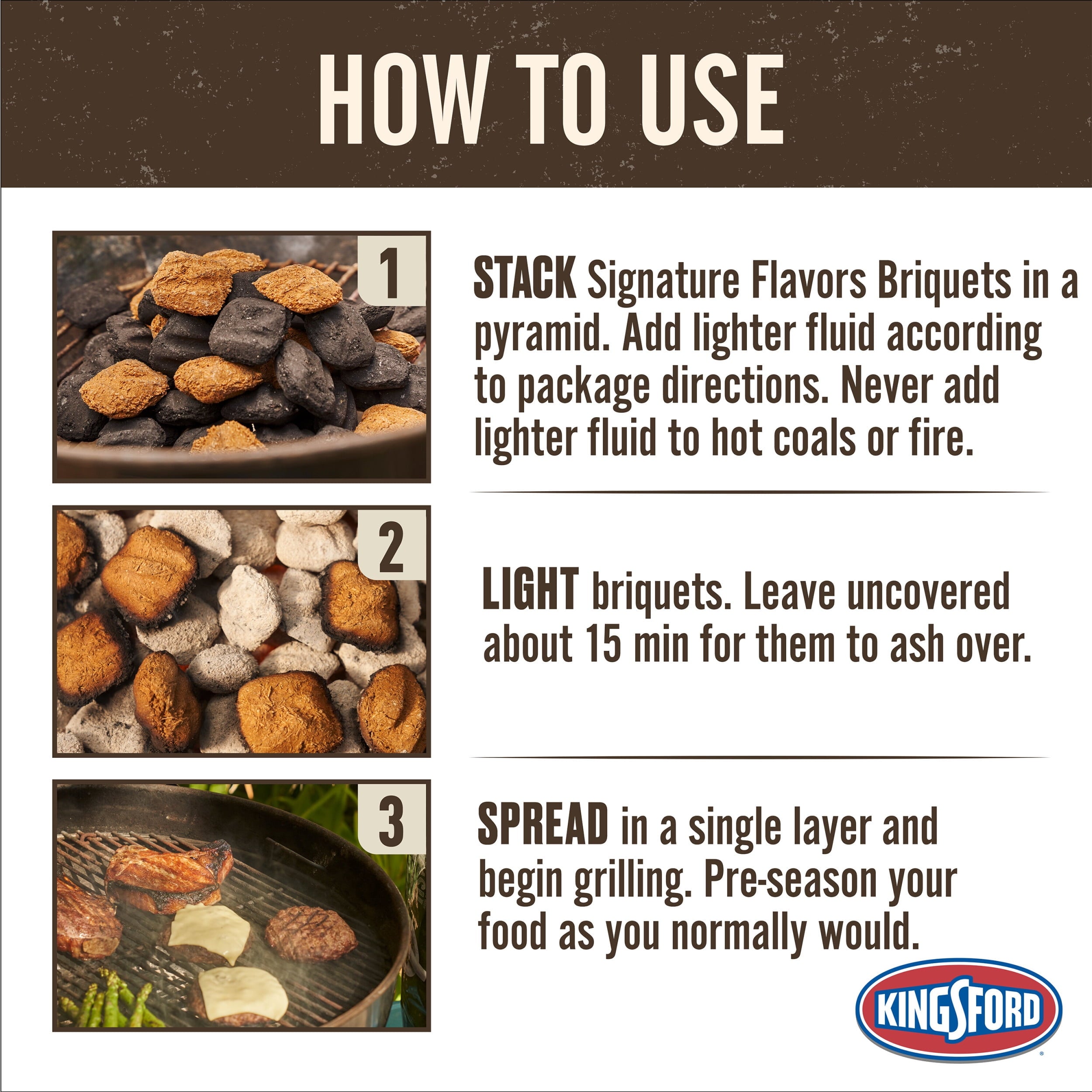 HOW TO USE

1

STACK Signature Flavors Briquets in a pyramid. Add lighter fluid according to package directions. Never add lighter fluid to hot coals or fire.

2

LIGHT briquets. Leave uncovered about 15 min for them to ash over.

3

SPREAD in a single layer and begin grilling. Pre-season your food as you normally would.

KINGSFORD®