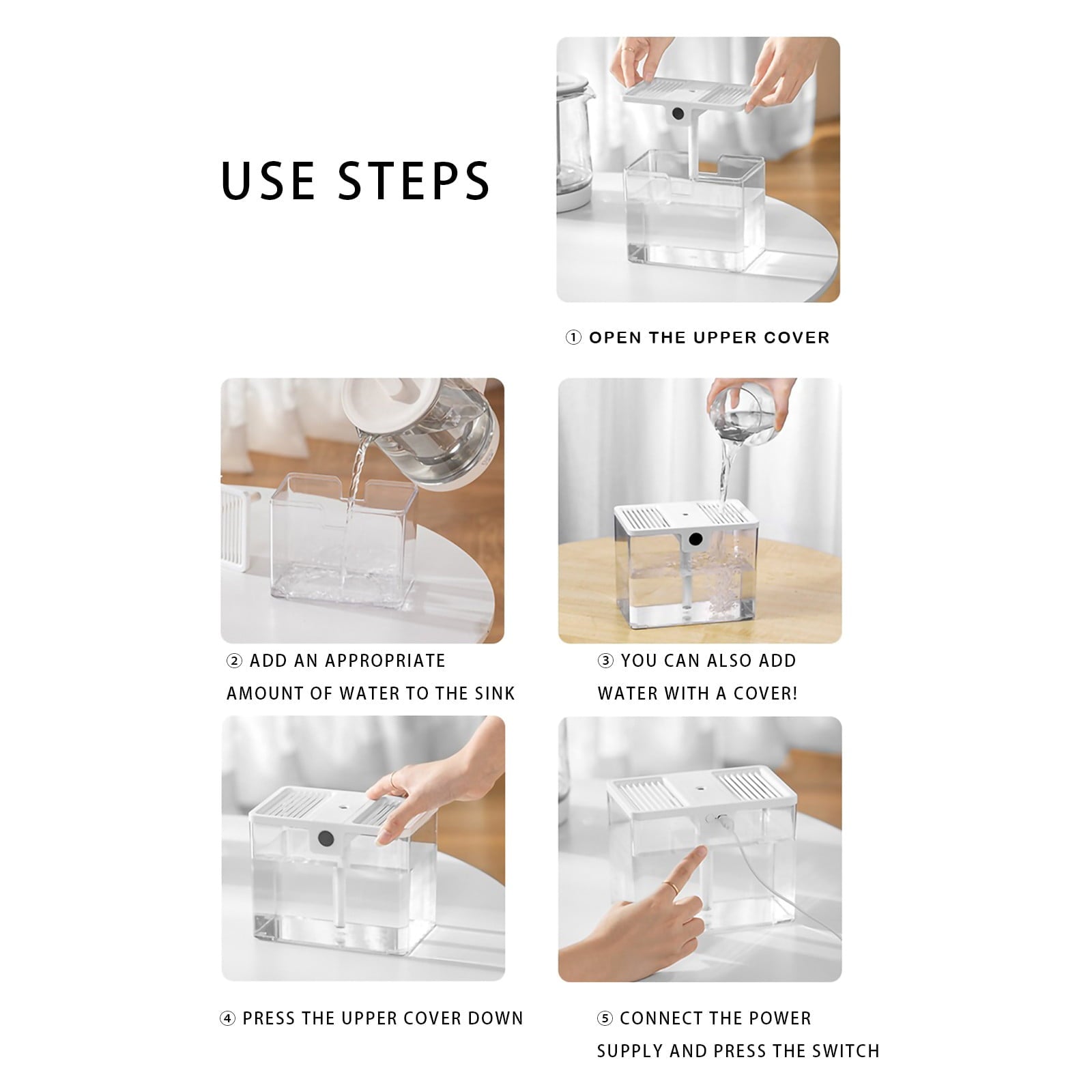 USE STEPS

① OPEN THE UPPER COVER

② ADD AN APPROPRIATE AMOUNT OF WATER TO THE SINK

③ YOU CAN ALSO ADD WATER WITH A COVER!

④ PRESS THE UPPER COVER DOWN

⑤ CONNECT THE POWER SUPPLY AND PRESS THE SWITCH