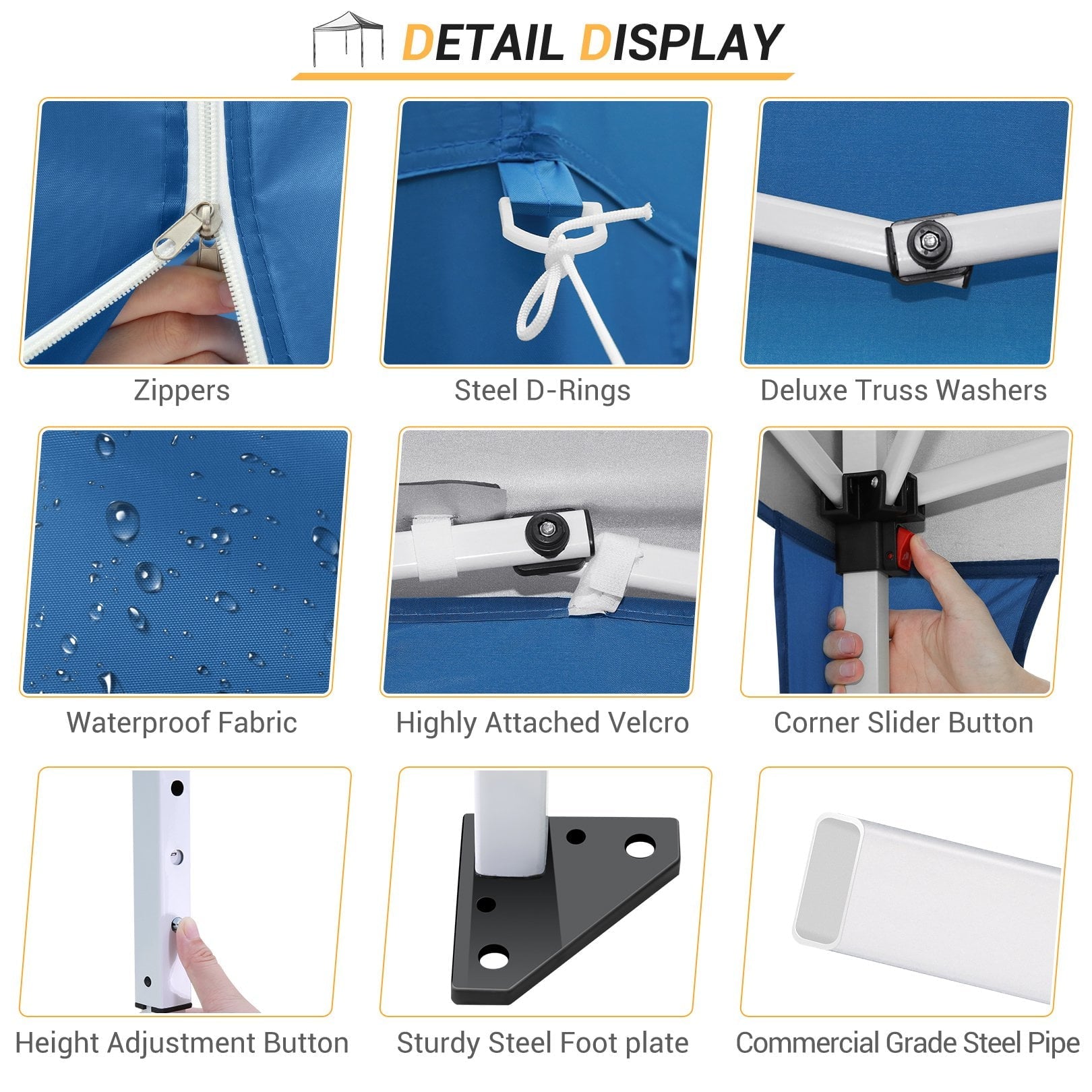 DETAIL DISPLAY

Zippers

Steel D-Rings

Deluxe Truss Washers

Waterproof Fabric

Highly Attached Velcro

Corner Slider Button

Height Adjustment Button

Sturdy Steel Foot plate

Commercial Grade Steel Pipe