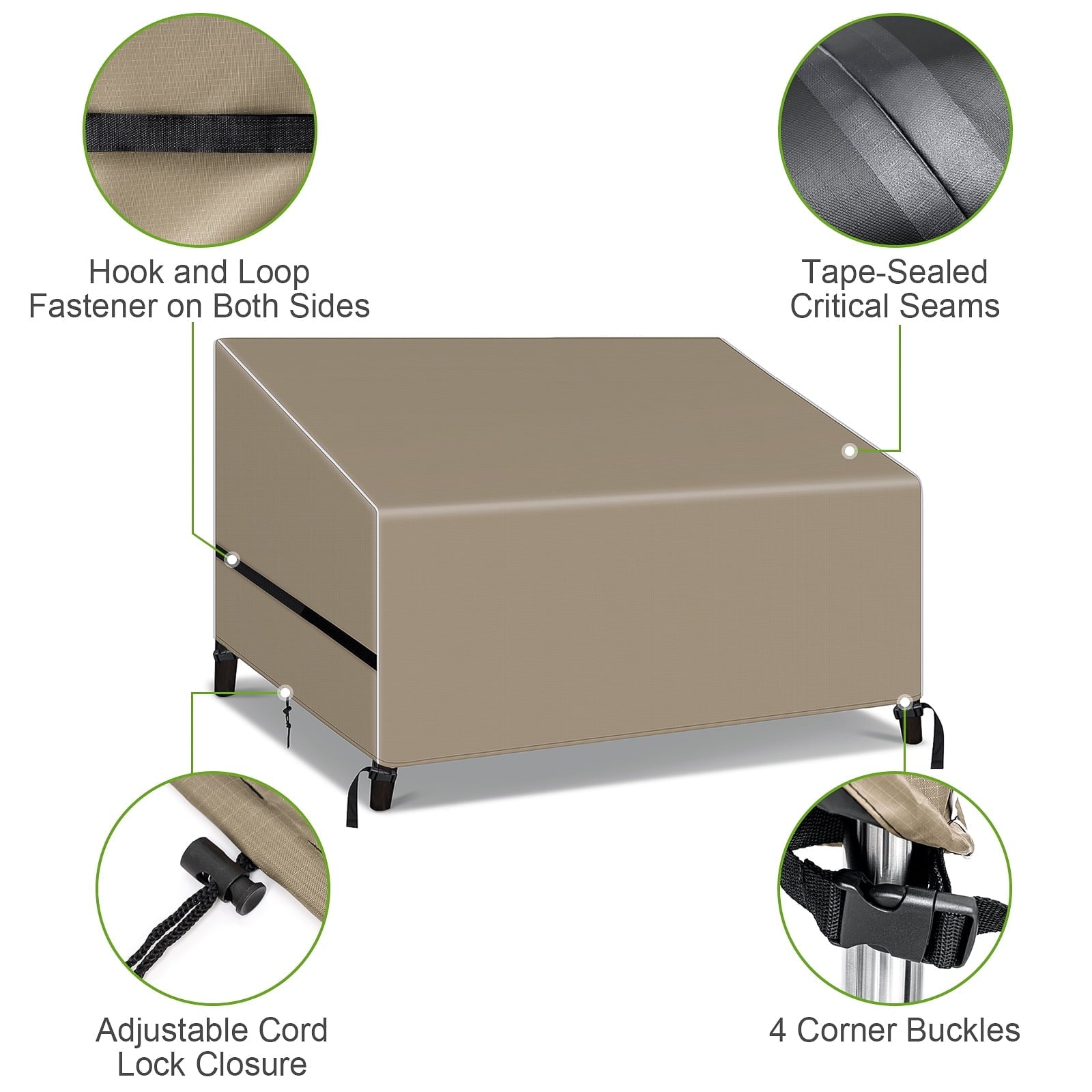 Hook and Loop Fastener on Both Sides

Tape-Sealed Critical Seams

Adjustable Cord Lock Closure

4 Corner Buckles