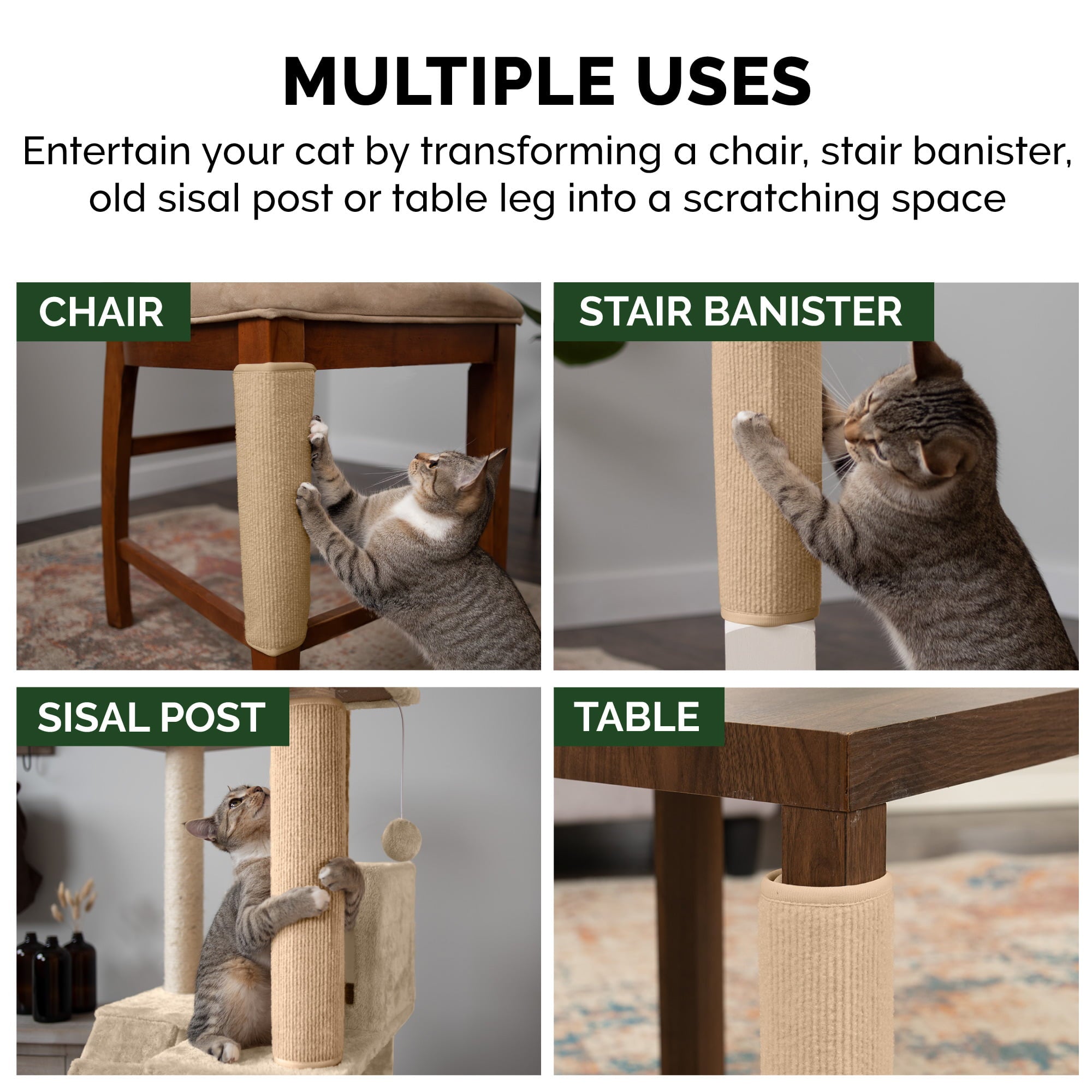 MULTIPLE USES

Entertain your cat by transforming a chair, stair banister, old sisal post or table leg into a scratching space

CHAIR

STAIR BANISTER

SISAL POST

TABLE