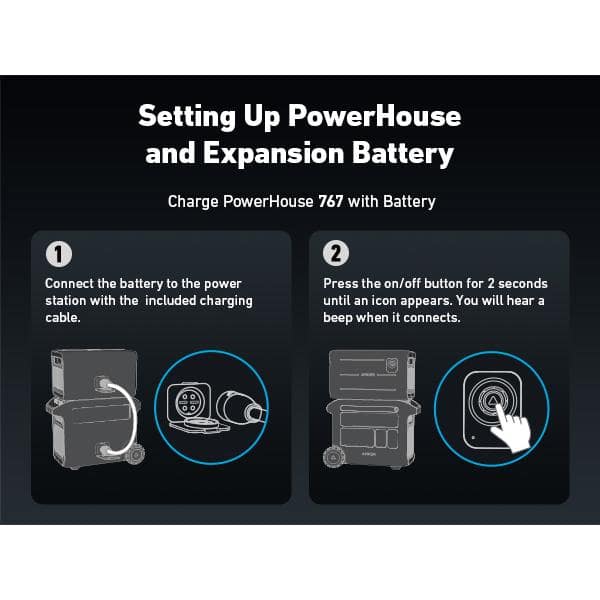 Setting Up PowerHouse and Expansion Battery

Charge PowerHouse 767 with Battery

1

Connect the battery to the power station with the included charging cable.

2

Press the on/off button for 2 seconds until an icon appears. You will hear a beep when it connects.