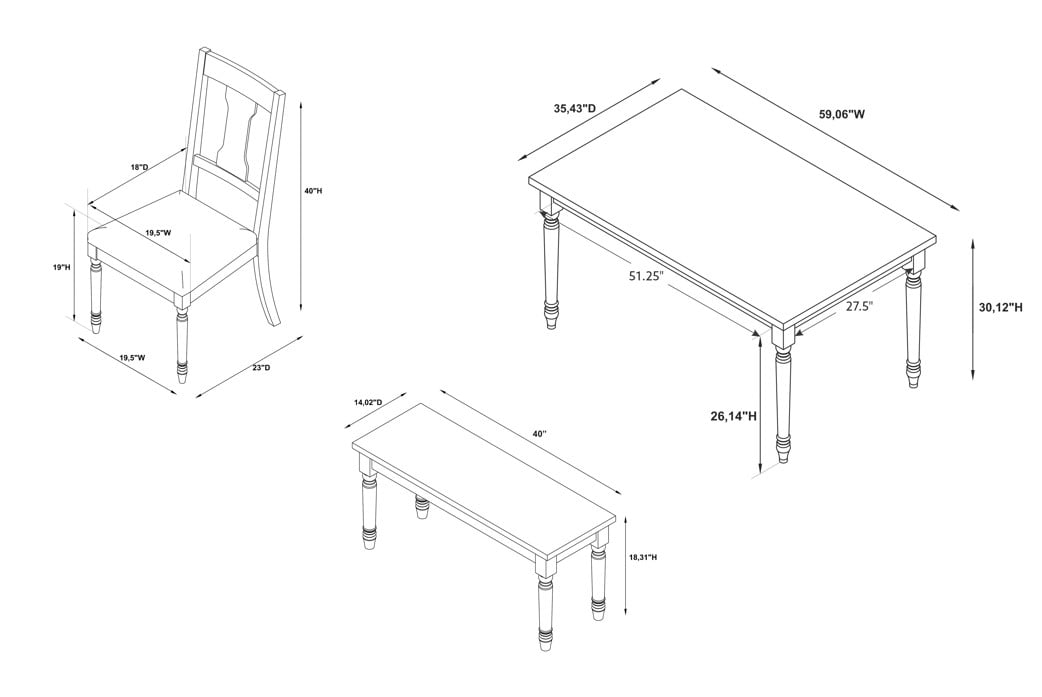 18"D

40"H

19,5"W

19"H

19,5"W

23"D

35,43"D

59,06"W

51.25"

27.5"

30,12"H

26,14"H

14,02"D

40"

18,31"H