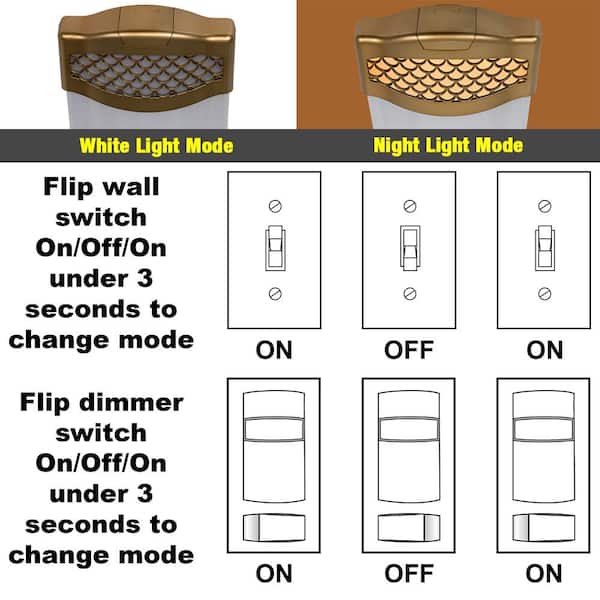 White Light Mode

Night Light Mode

Flip wall switch On/Off/On under 3 seconds to change mode

ON

OFF

ON

Flip dimmer switch On/Off/On under 3 seconds to change mode

ON

OFF

ON