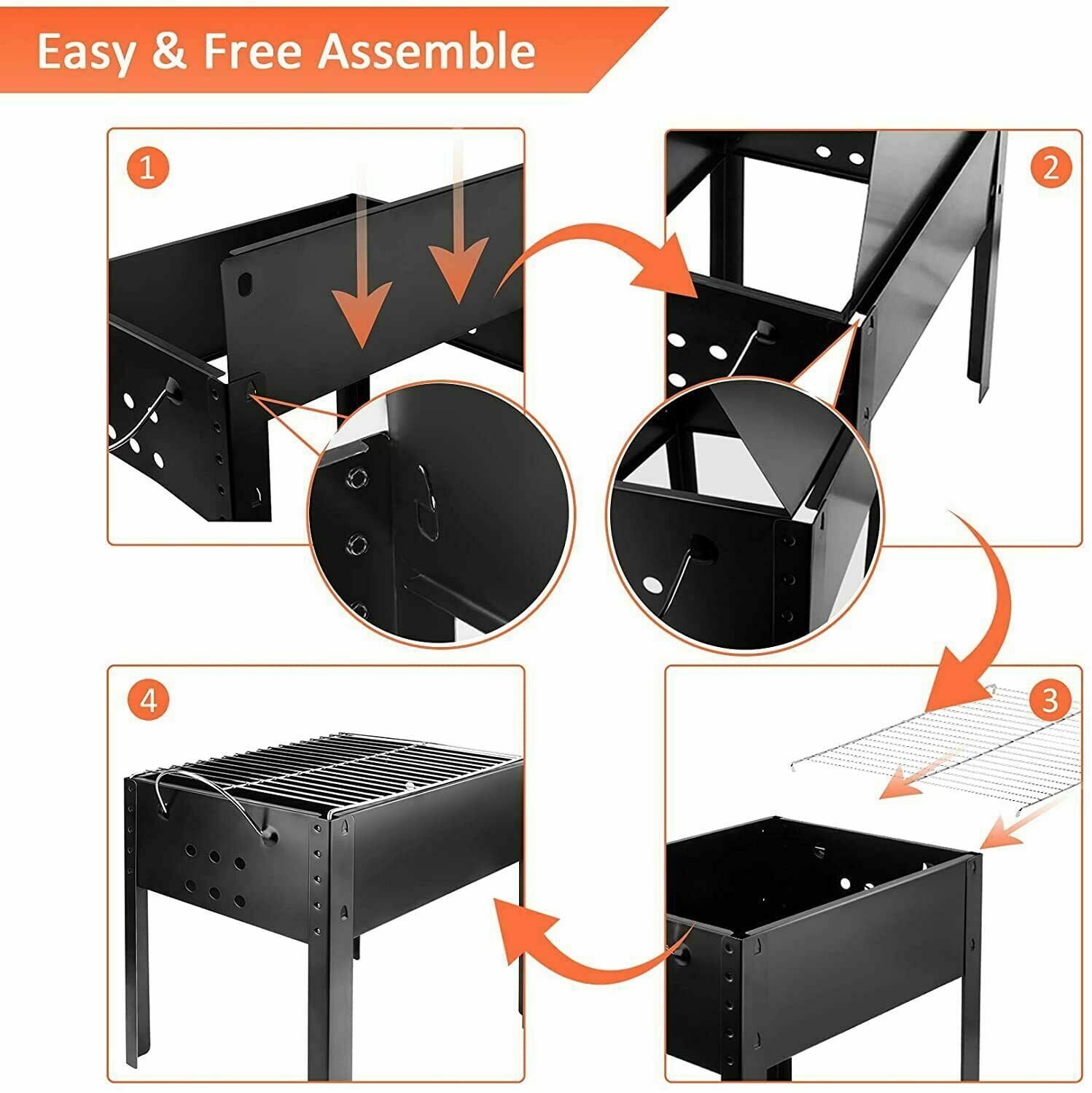 Easy & Free Assemble

1

2

4

3