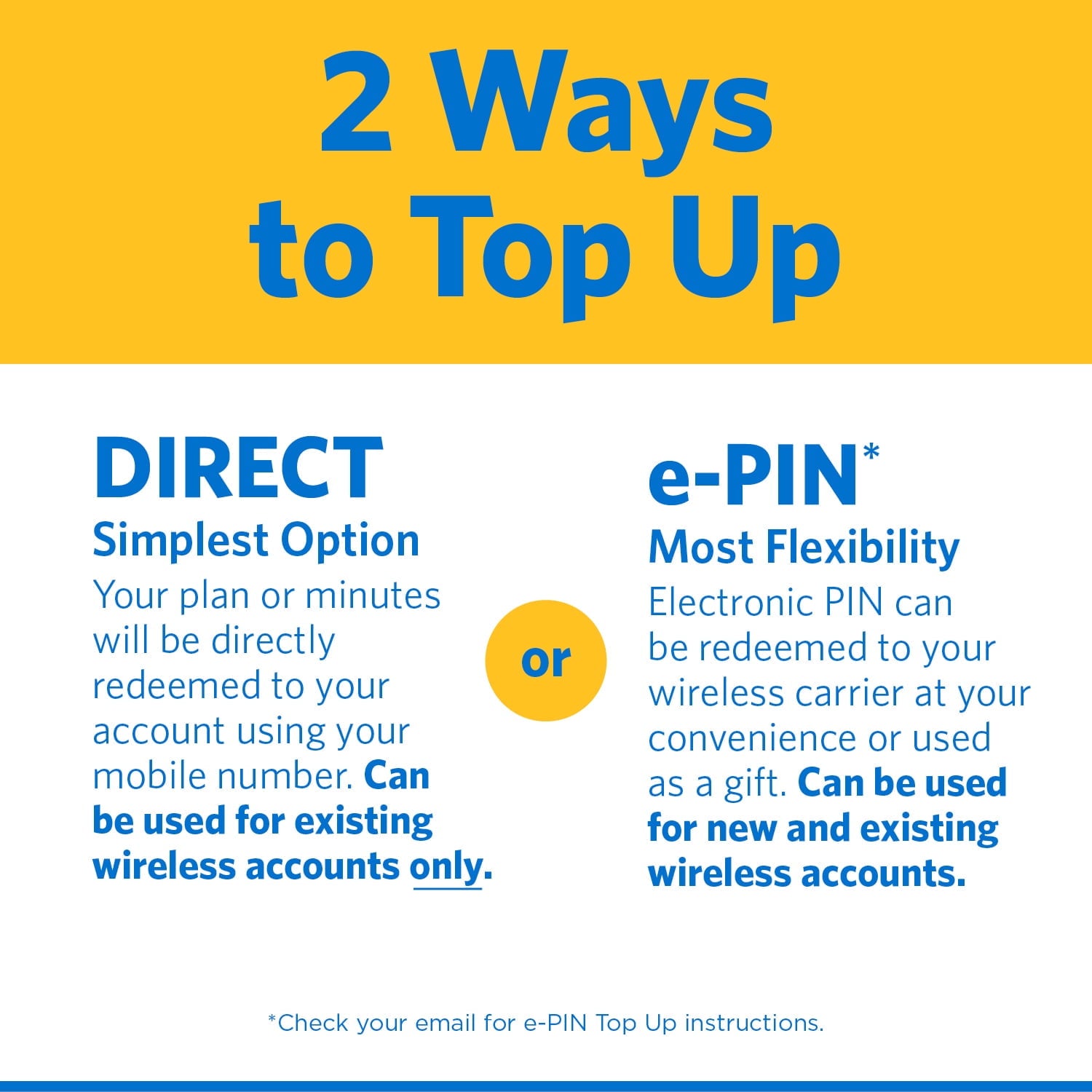 2 Ways to Top Up

DIRECT
Simplest Option
Your plan or minutes will be directly redeemed to your account using your mobile number. Can be used for existing wireless accounts only.

or

e-PIN*
Most Flexibility
Electronic PIN can be redeemed to your wireless carrier at your convenience or used as a gift. Can be used for new and existing wireless accounts.

*Check your email for e-PIN Top Up instructions.