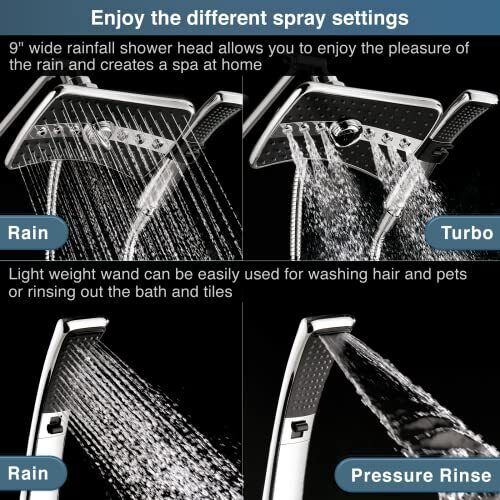 Enjoy the different spray settings

9" wide rainfall shower head allows you to enjoy the pleasure of the rain and creates a spa at home

Rain

Turbo

Light weight wand can be easily used for washing hair and pets or rinsing out the bath and tiles

Rain

Pressure Rinse