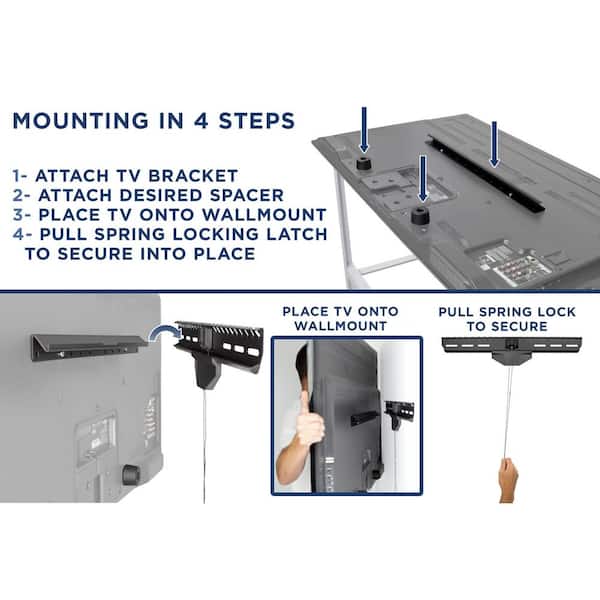 MOUNTING IN 4 STEPS

1- ATTACH TV BRACKET
2- ATTACH DESIRED SPACER
3- PLACE TV ONTO WALLMOUNT
4- PULL SPRING LOCKING LATCH TO SECURE INTO PLACE

PLACE TV ONTO WALLMOUNT

PULL SPRING LOCK TO SECURE