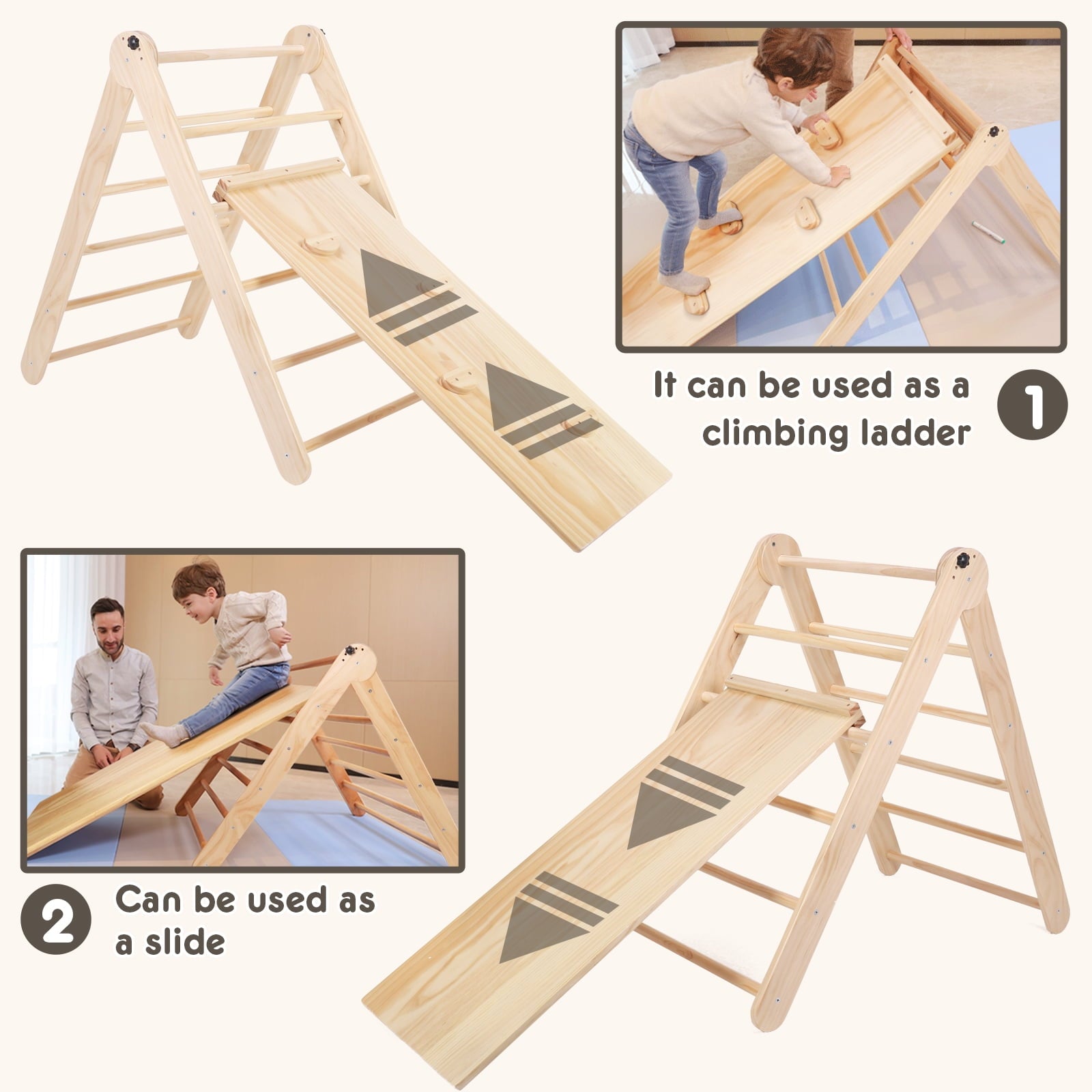 It can be used as a climbing ladder

1

2

Can be used as a slide