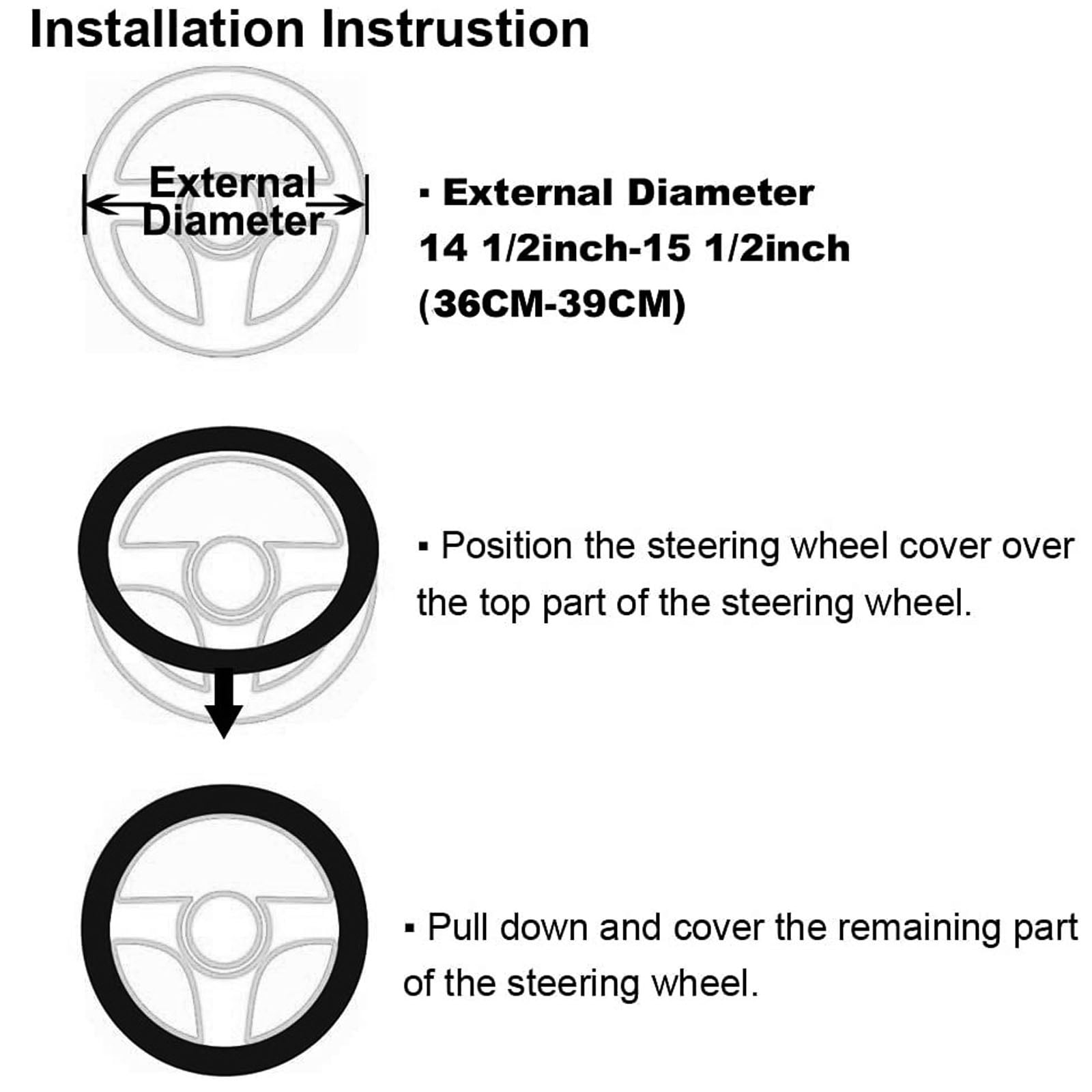 Installation Instrustion

External Diameter

▪ External Diameter
14 1/2inch-15 1/2inch
(36CM-39CM)

▪ Position the steering wheel cover over the top part of the steering wheel.

▪ Pull down and cover the remaining part of the steering wheel.