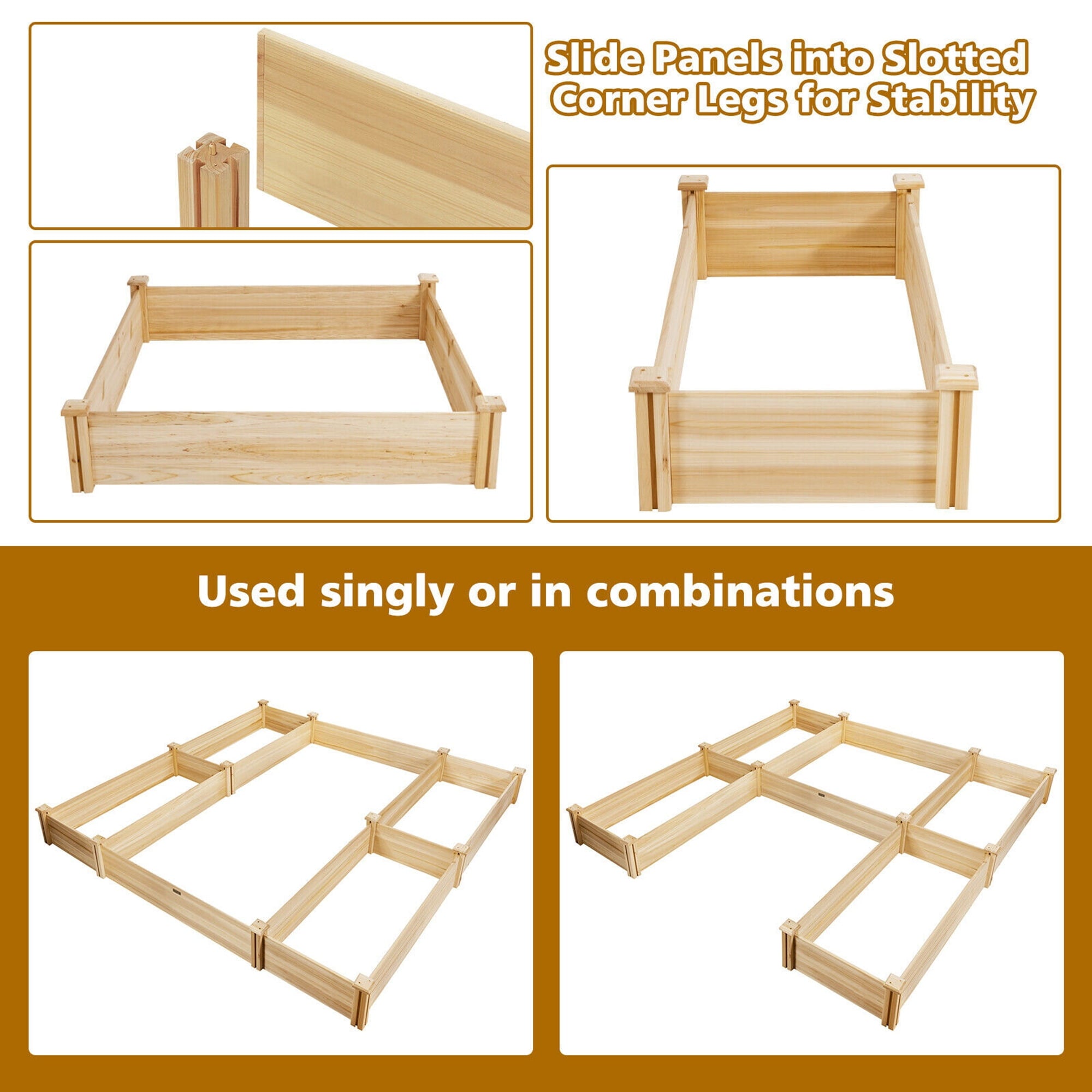 Slide Panels into Slotted Corner Legs for Stability

Used singly or in combinations