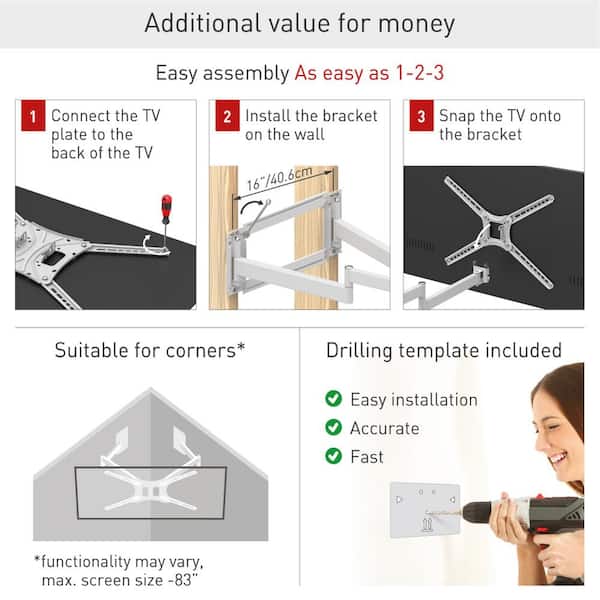 Additional value for money

Easy assembly As easy as 1-2-3

1 Connect the TV plate to the back of the TV

2 Install the bracket on the wall

16"/40.6cm

3 Snap the TV onto the bracket

Suitable for corners*

*functionality may vary, max. screen size -83"

Drilling template included

Easy installation

Accurate

Fast