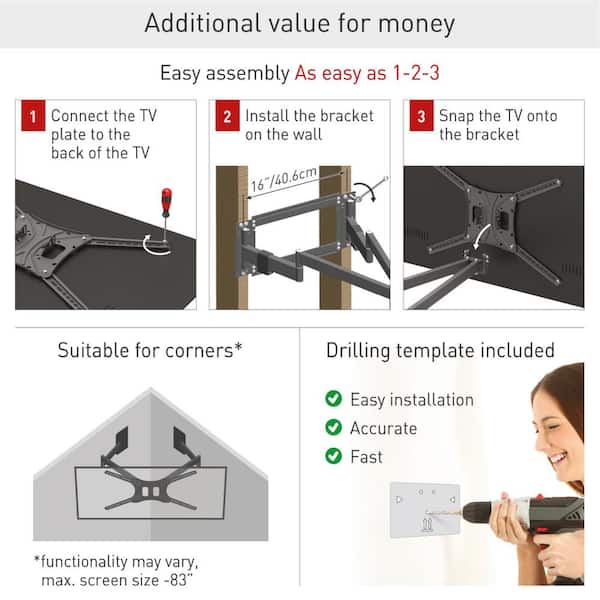 Additional value for money

Easy assembly As easy as 1-2-3

1 Connect the TV plate to the back of the TV

2 Install the bracket on the wall

16"/40.6cm

3 Snap the TV onto the bracket

Suitable for corners*

*functionality may vary, max. screen size -83"

Drilling template included

Easy installation

Accurate

Fast