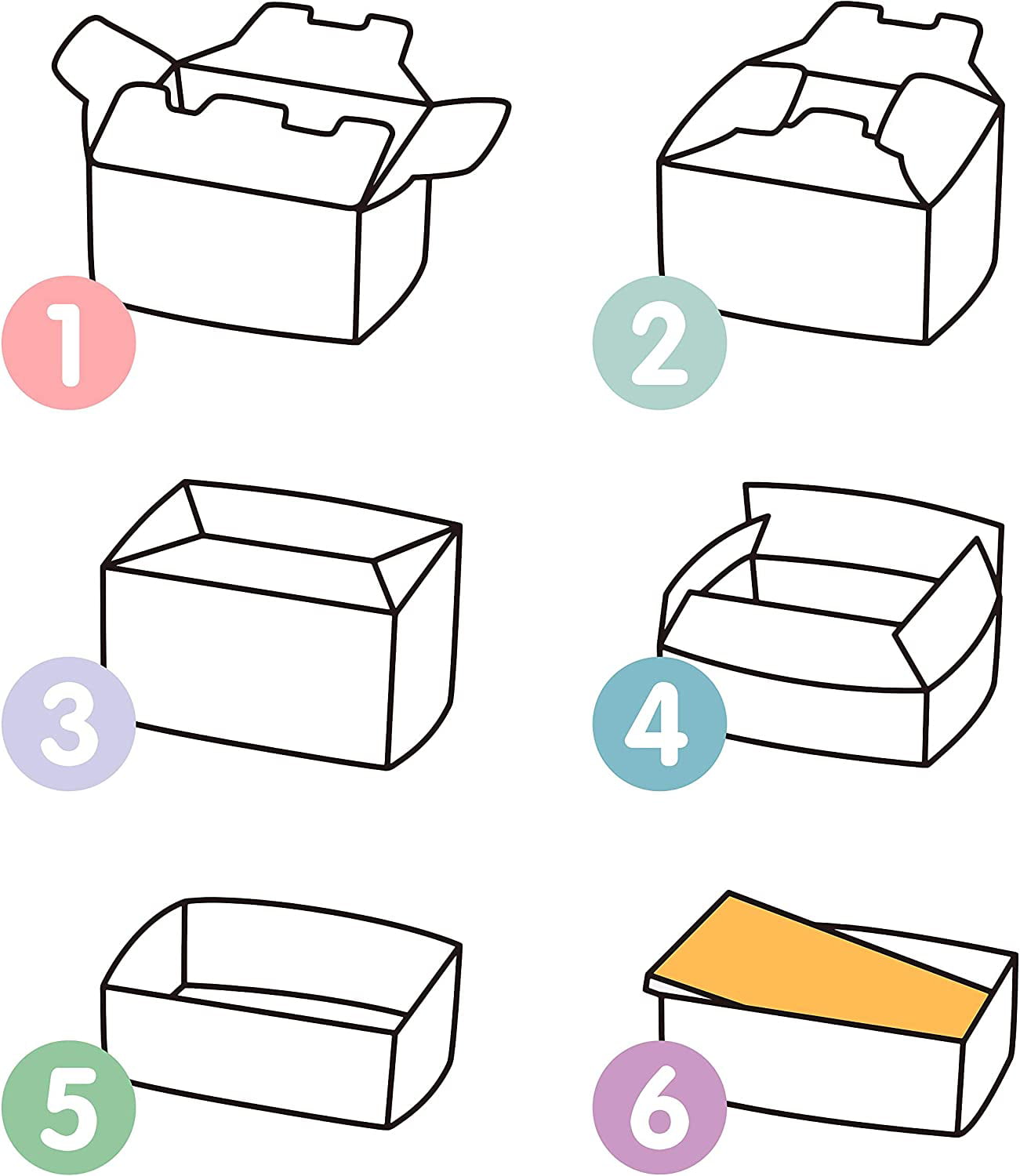 1

2

3

4

5

6