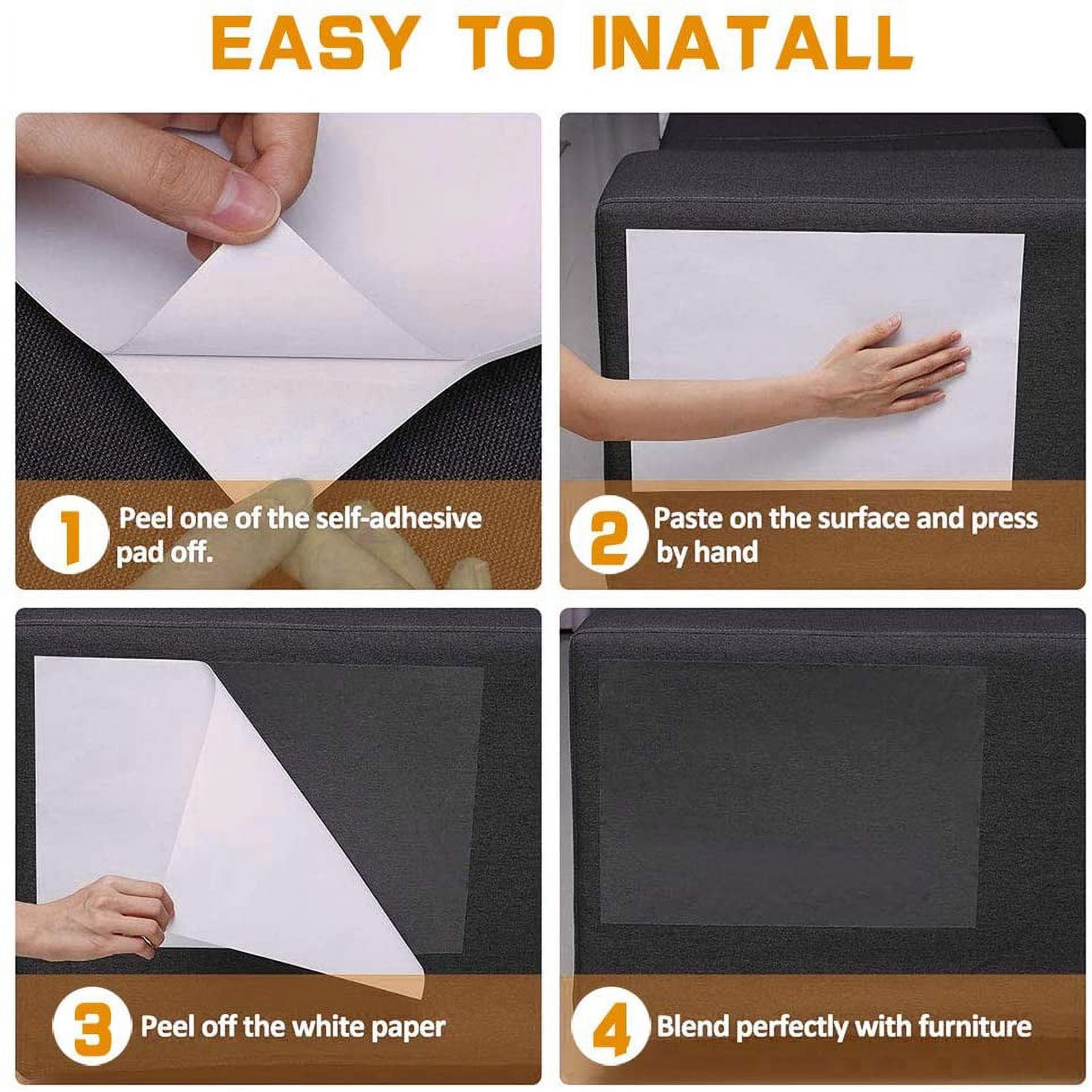 EASY TO INATALL

1 Peel one of the self-adhesive pad off.

2 Paste on the surface and press by hand

3 Peel off the white paper

4 Blend perfectly with furniture