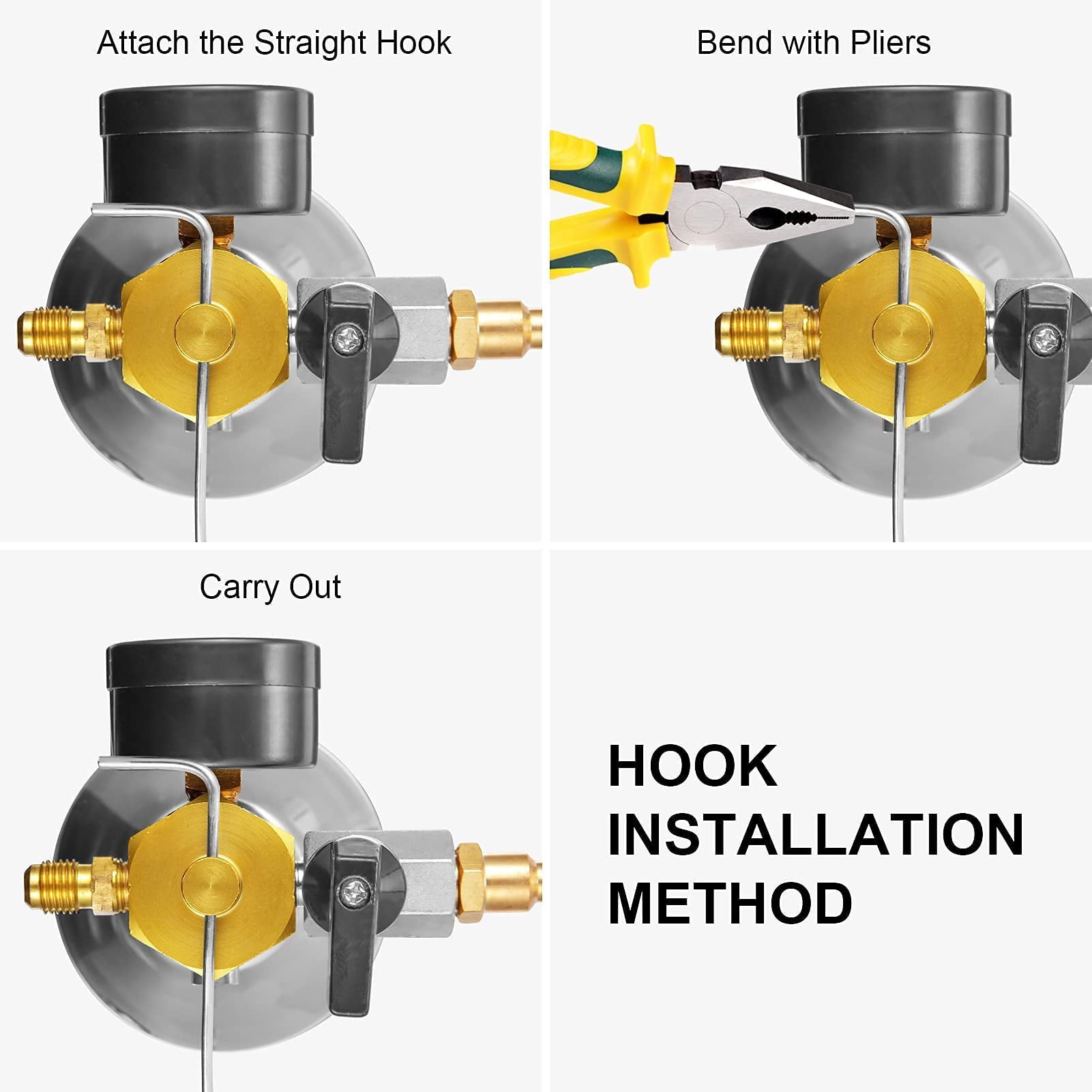 Attach the Straight Hook

Bend with Pliers

Carry Out

HOOK INSTALLATION METHOD