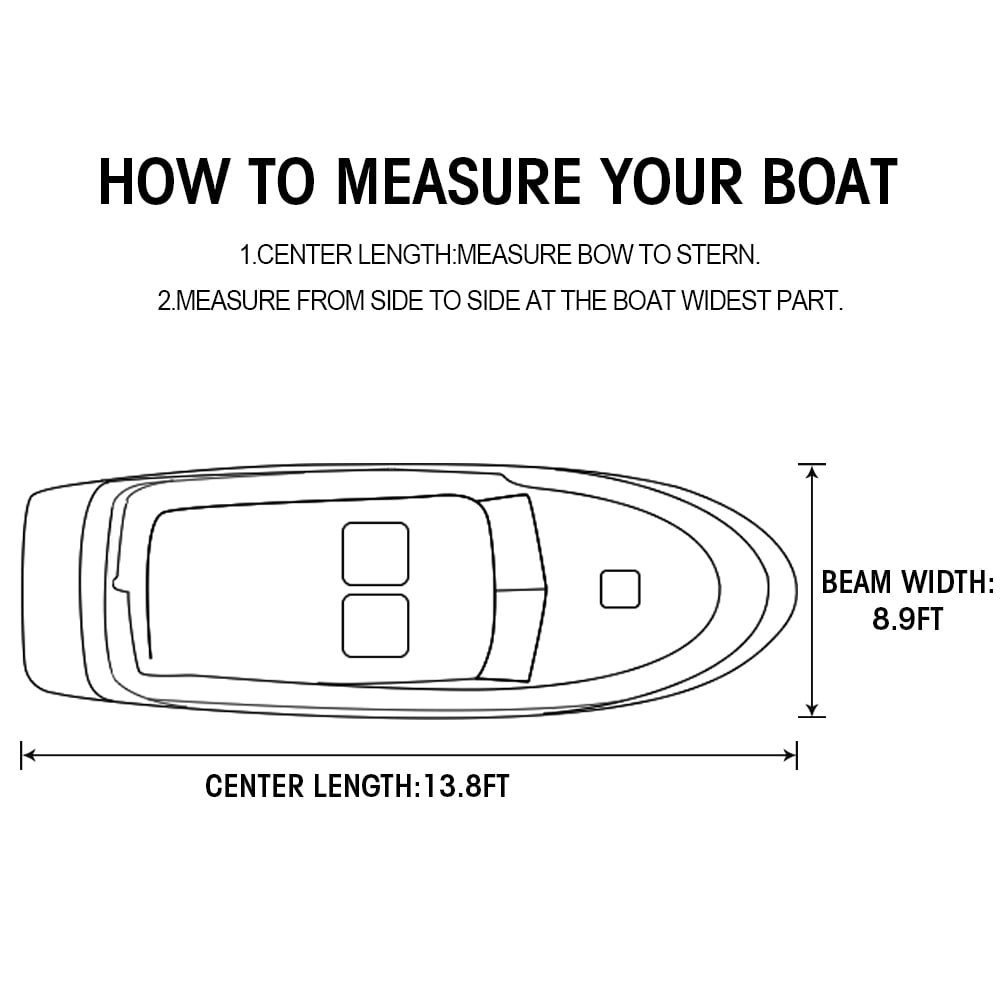 HOW TO MEASURE YOUR BOAT

1.CENTER LENGTH:MEASURE BOW TO STERN.

2.MEASURE FROM SIDE TO SIDE AT THE BOAT WIDEST PART.

BEAM WIDTH: 8.9FT

CENTER LENGTH:13.8FT