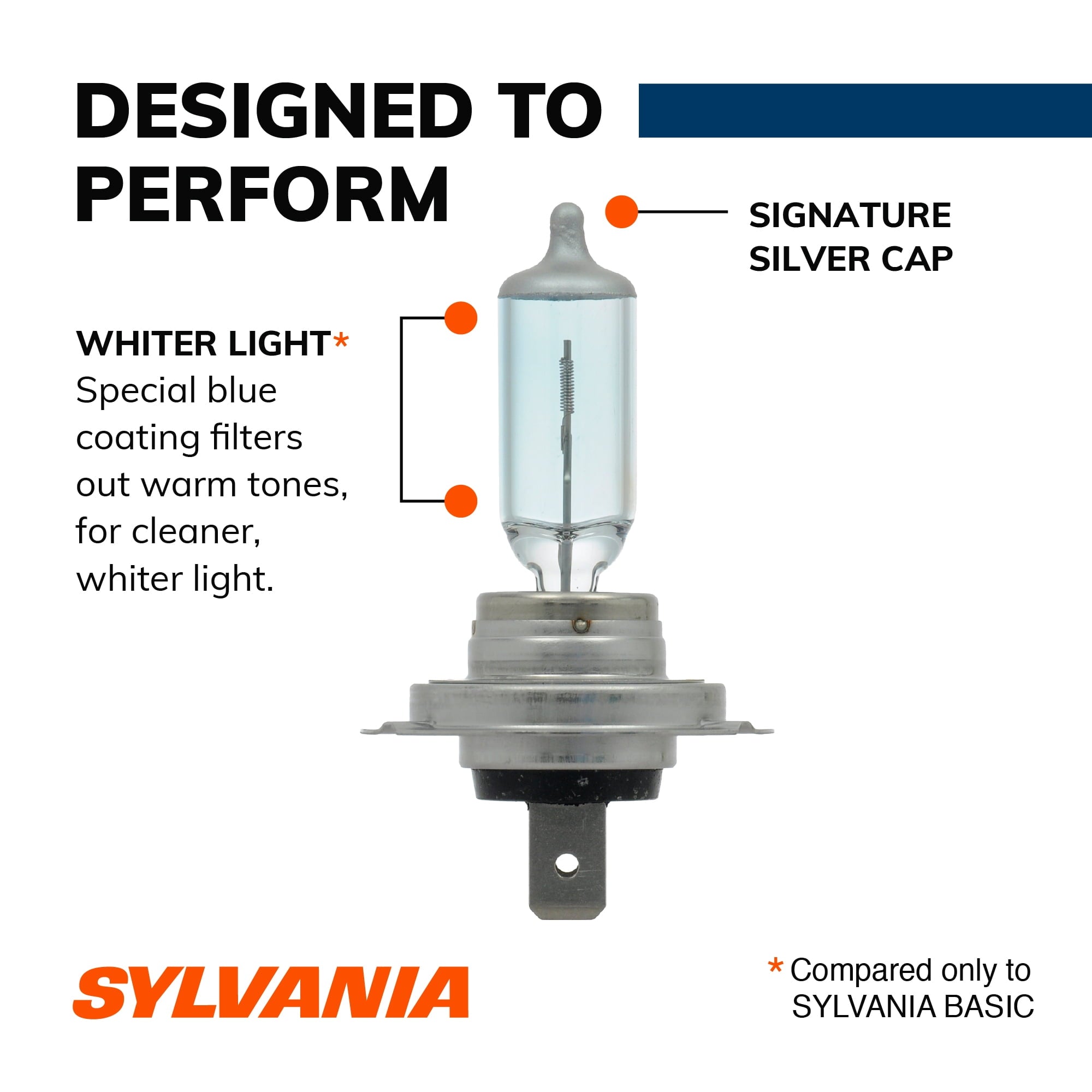 DESIGNED TO PERFORM

SIGNATURE SILVER CAP

WHITER LIGHT*
Special blue coating filters out warm tones, for cleaner, whiter light.

SYLVANIA

* Compared only to SYLVANIA BASIC