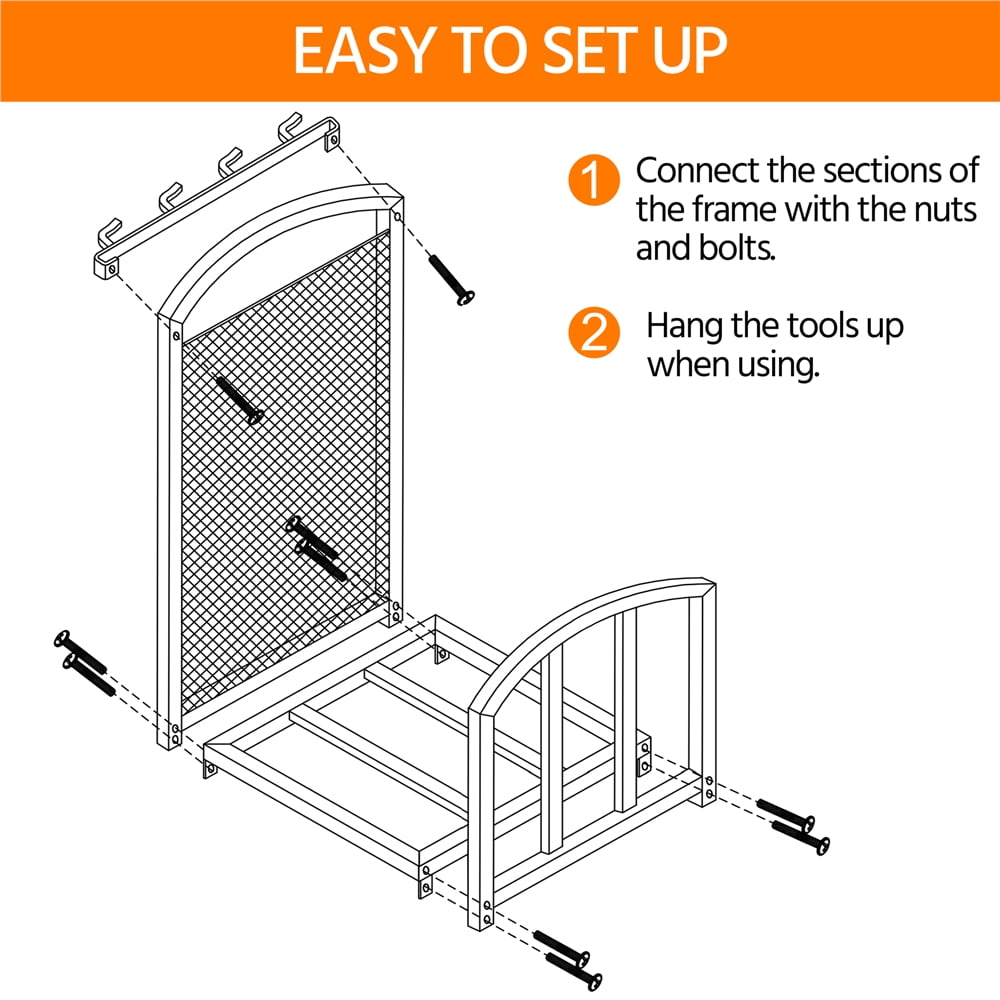 EASY TO SET UP

1 Connect the sections of the frame with the nuts and bolts.

2 Hang the tools up when using.