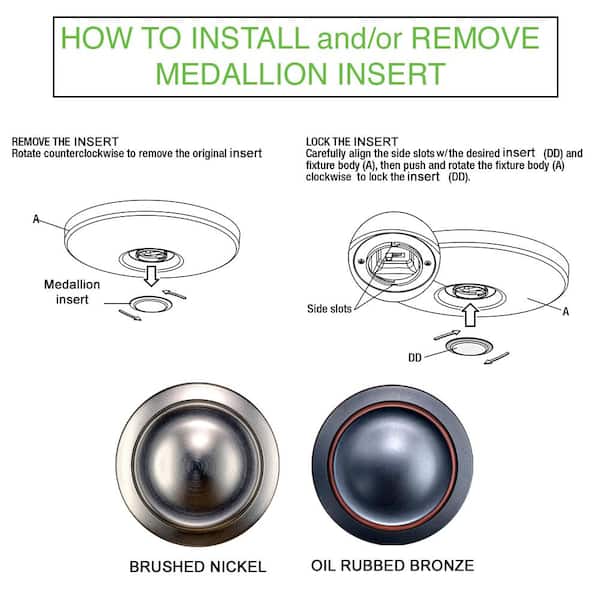 HOW TO INSTALL and/or REMOVE MEDALLION INSERT

REMOVE THE INSERT
Rotate counterclockwise to remove the original insert

A

Medallion insert

LOCK THE INSERT
Carefully align the side slots w/the desired insert (DD) and fixture body (A), then push and rotate the fixture body (A) clockwise to lock the insert (DD).

Side slots

A

DD

BRUSHED NICKEL

OIL RUBBED BRONZE