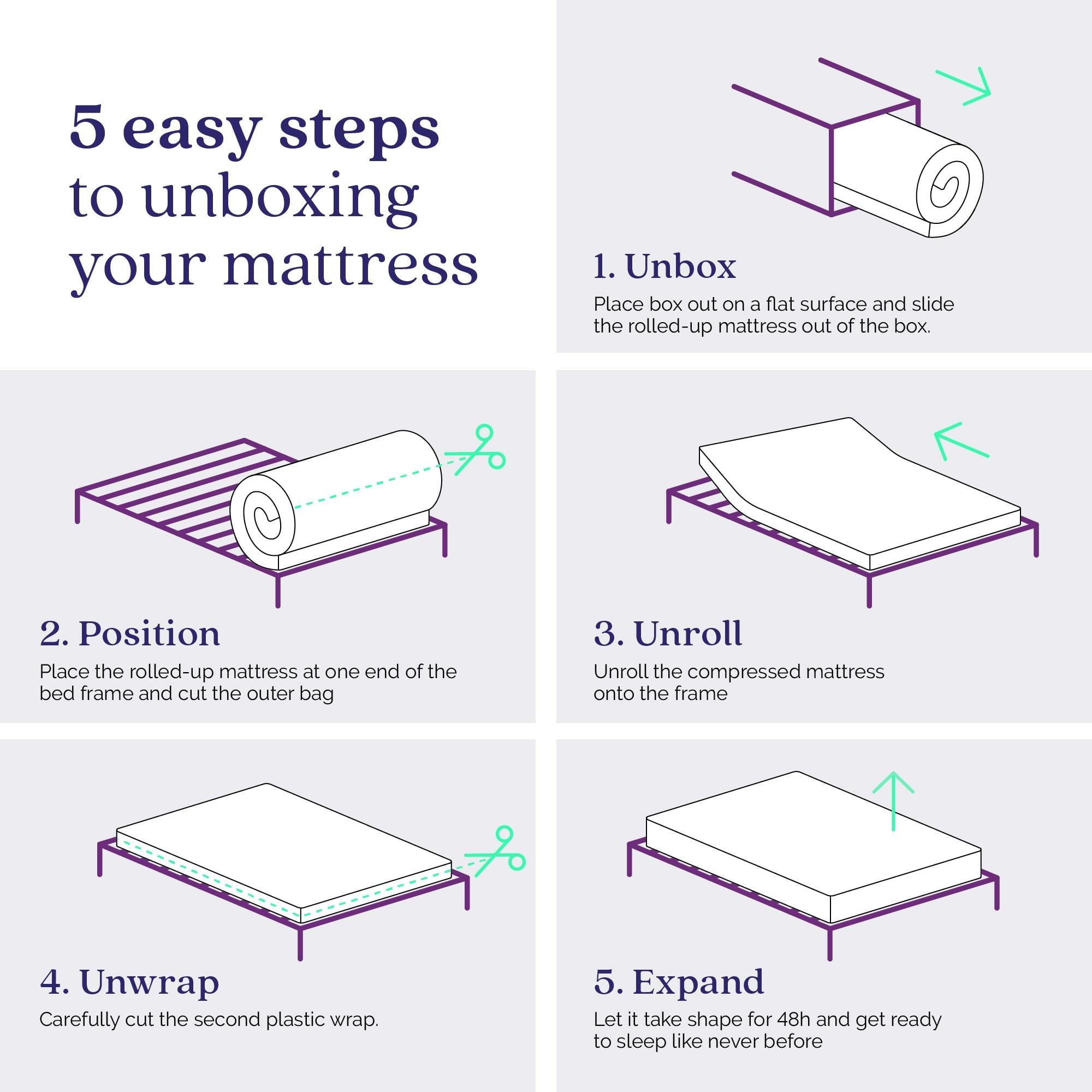 5 easy steps to unboxing your mattress

1. Unbox
Place box out on a flat surface and slide the rolled-up mattress out of the box.

2. Position
Place the rolled-up mattress at one end of the bed frame and cut the outer bag

3. Unroll
Unroll the compressed mattress onto the frame

4. Unwrap
Carefully cut the second plastic wrap.

5. Expand
Let it take shape for 48h and get ready to sleep like never before