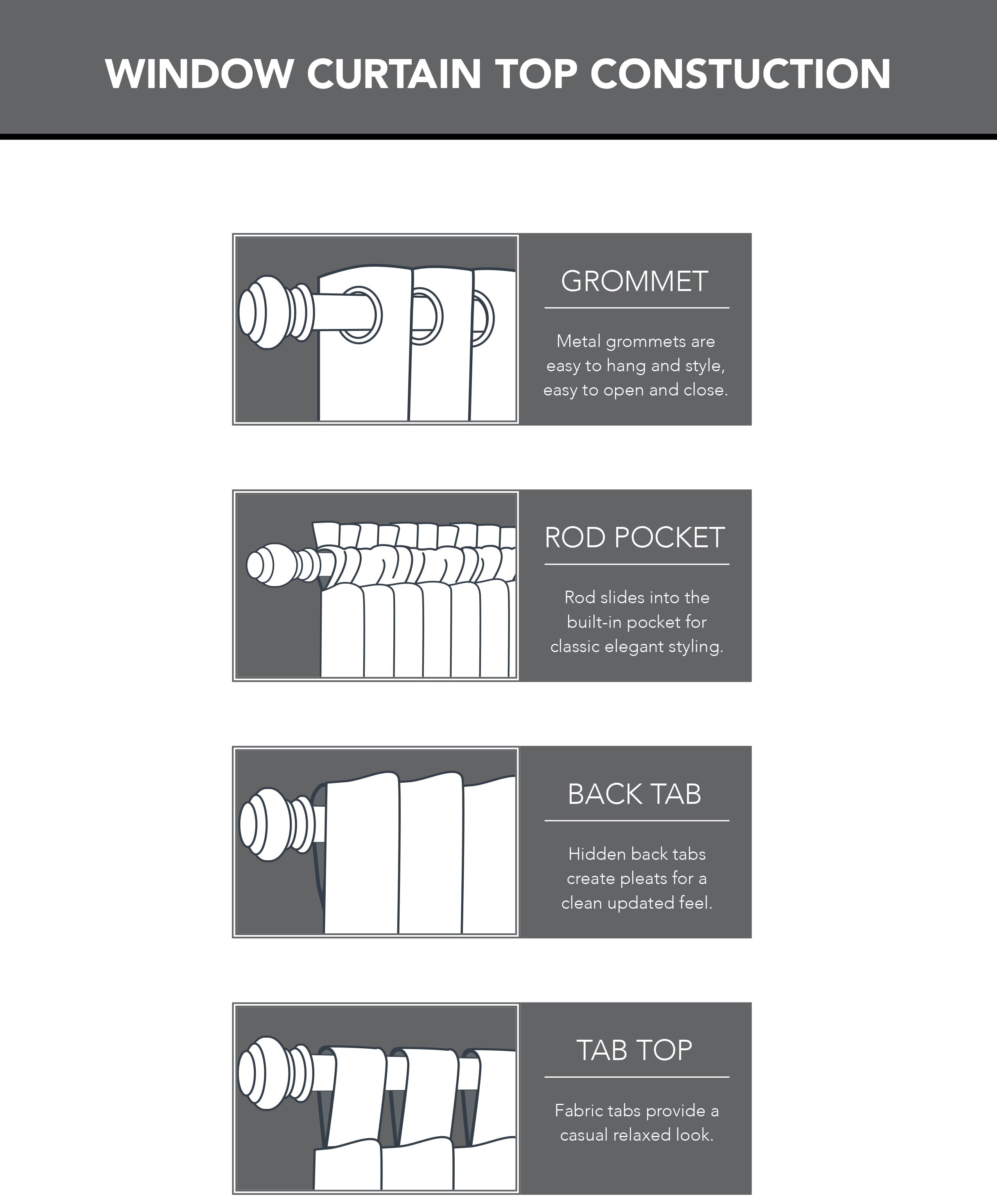 WINDOW CURTAIN TOP CONSTUCTION

GROMMET

Metal grommets are easy to hang and style, easy to open and close.

ROD POCKET

Rod slides into the built-in pocket for classic elegant styling.

BACK TAB

Hidden back tabs create pleats for a clean updated feel.

TAB TOP

Fabric tabs provide a casual relaxed look.