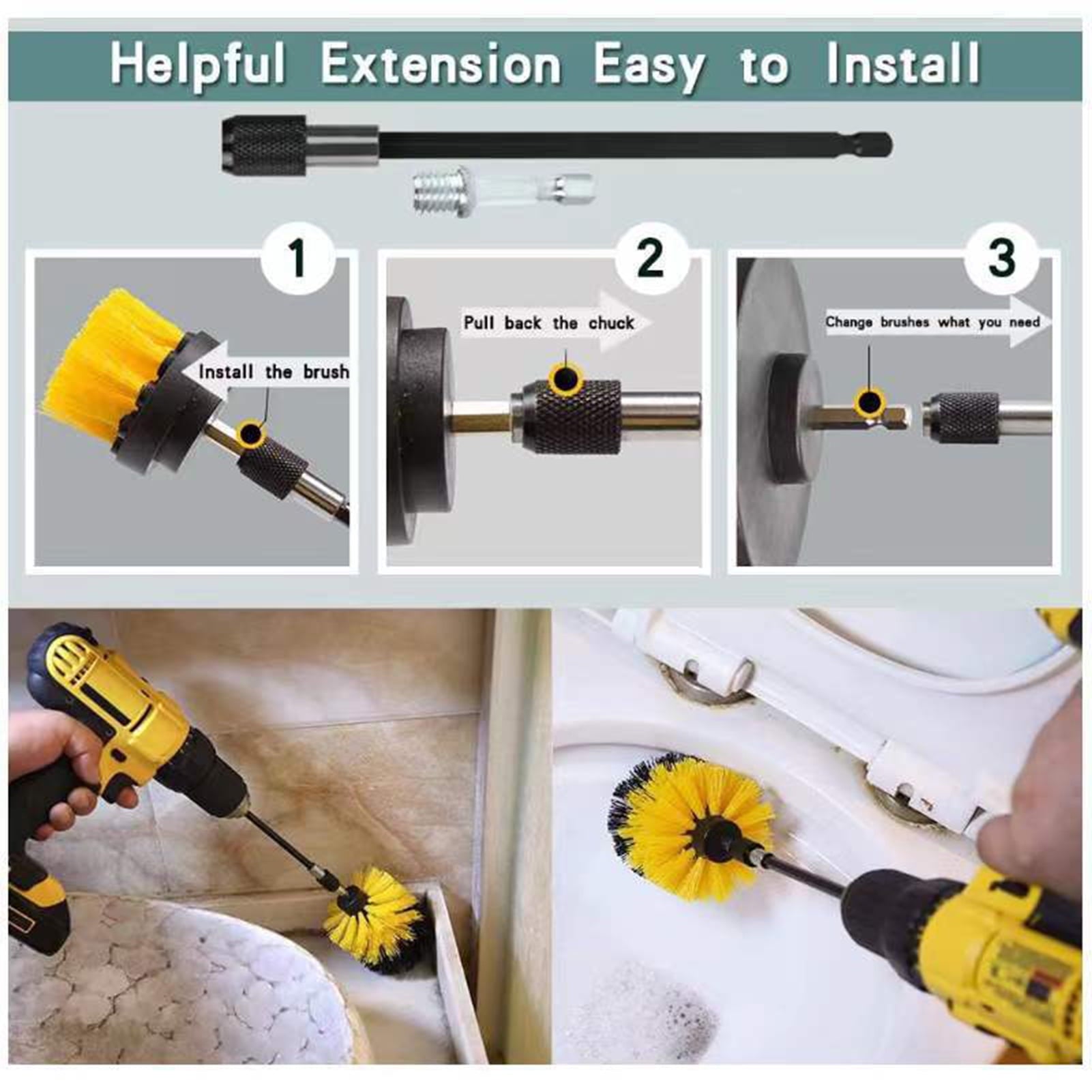 Helpful Extension Easy to Install

1

Install the brush

2

Pull back the chuck

3

Change brushes what you need