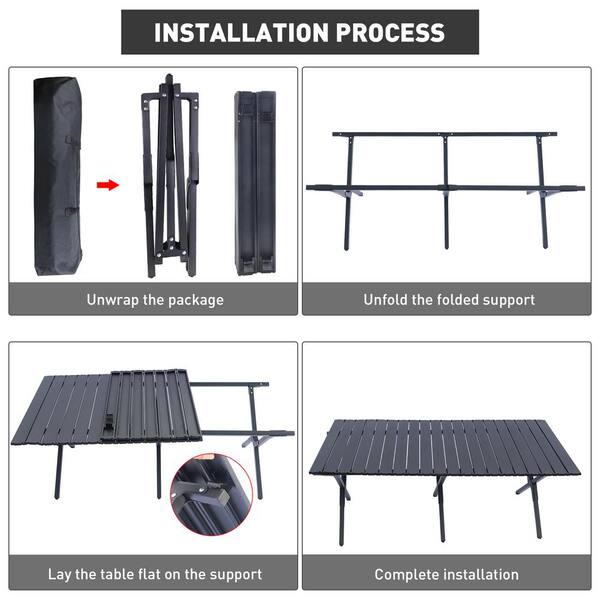 INSTALLATION PROCESS

Unwrap the package

Unfold the folded support

Lay the table flat on the support

Complete installation