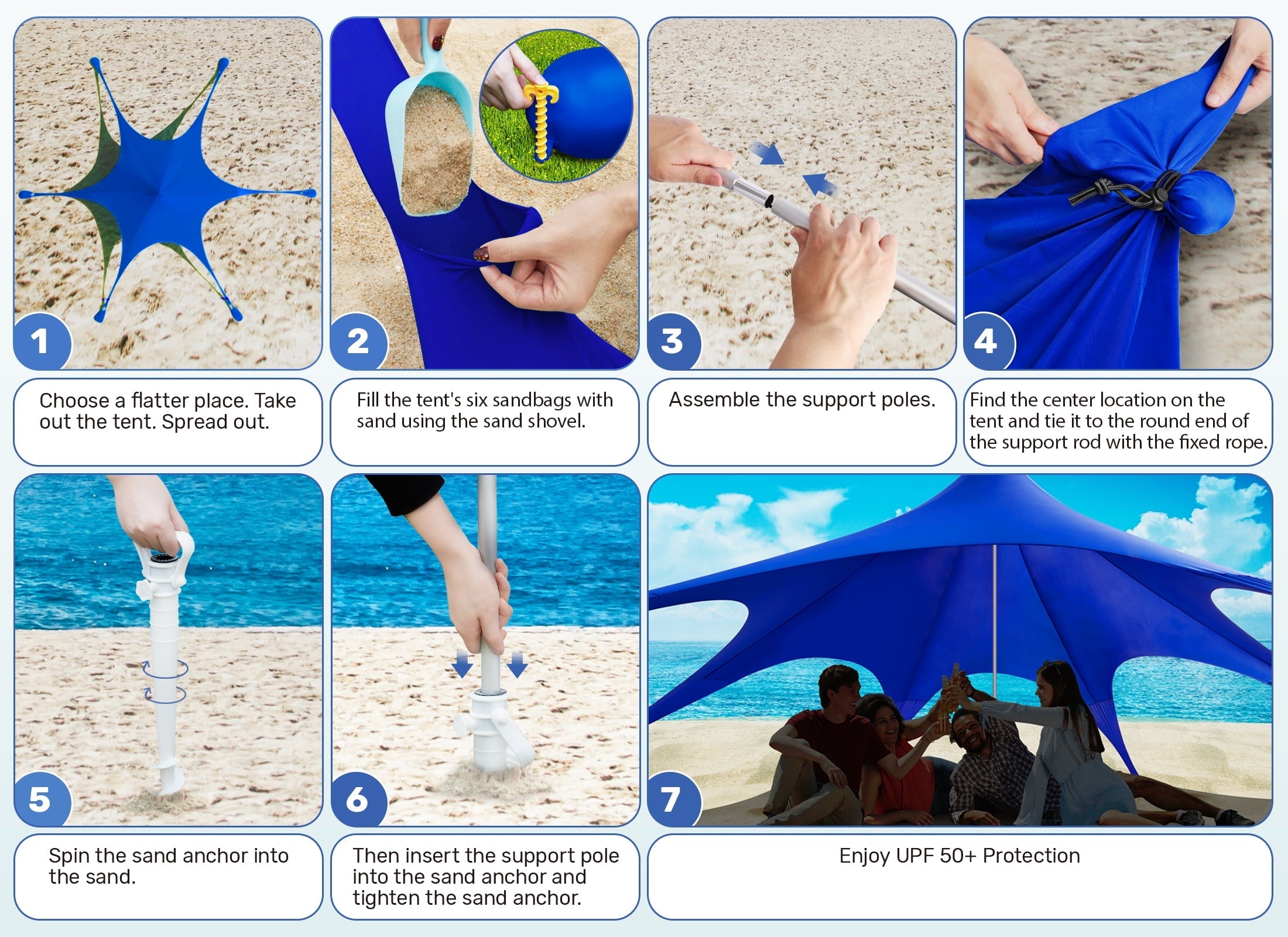 1

Choose a flatter place. Take out the tent. Spread out.

2

Fill the tent's six sandbags with sand using the sand shovel.

3

Assemble the support poles.

4

Find the center location on the tent and tie it to the round end of the support rod with the fixed rope.

5

Spin the sand anchor into the sand.

6

Then insert the support pole into the sand anchor and tighten the sand anchor.

7

Enjoy UPF 50+ Protection