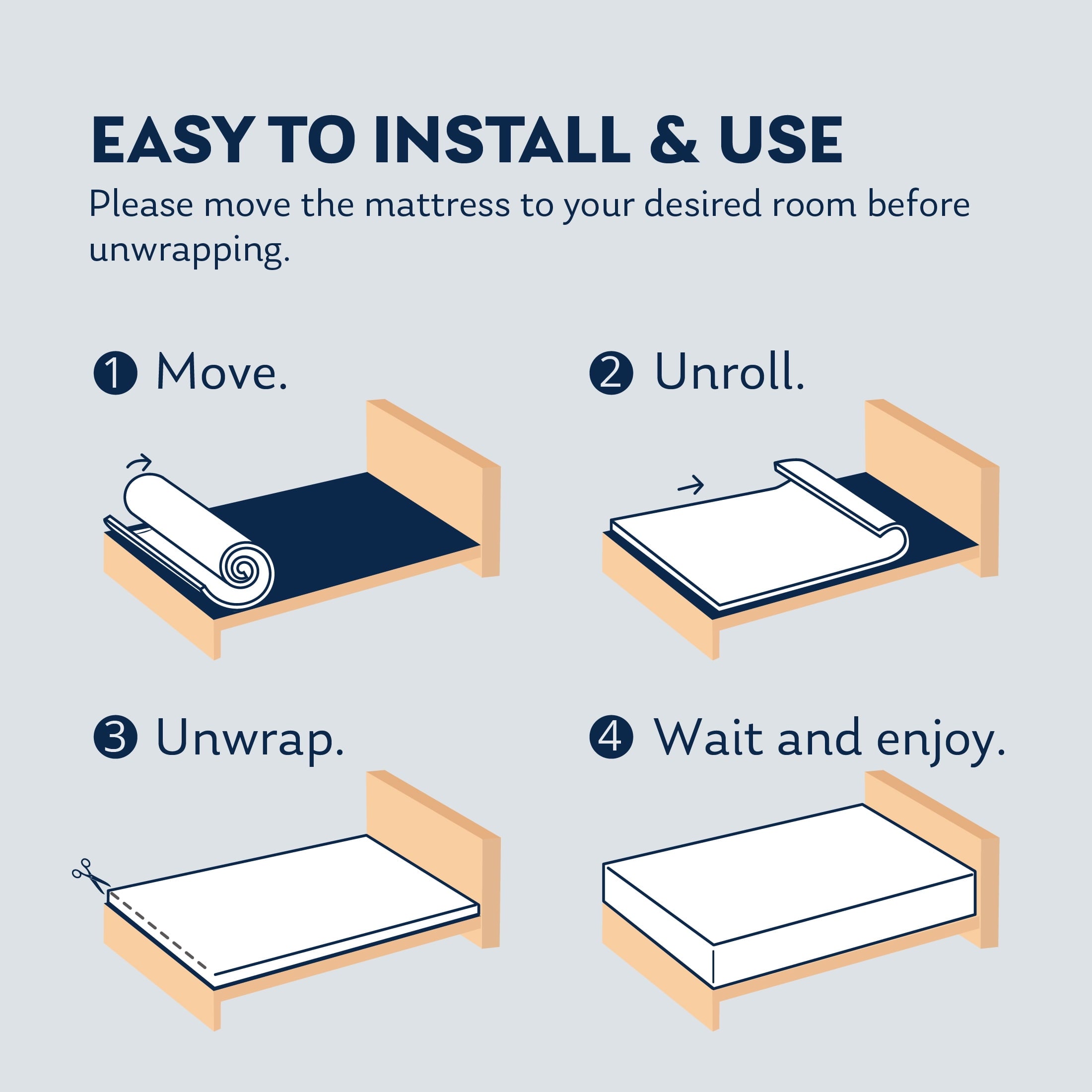 EASY TO INSTALL & USE

Please move the mattress to your desired room before unwrapping.

1 Move.

2 Unroll.

3 Unwrap.

4 Wait and enjoy.