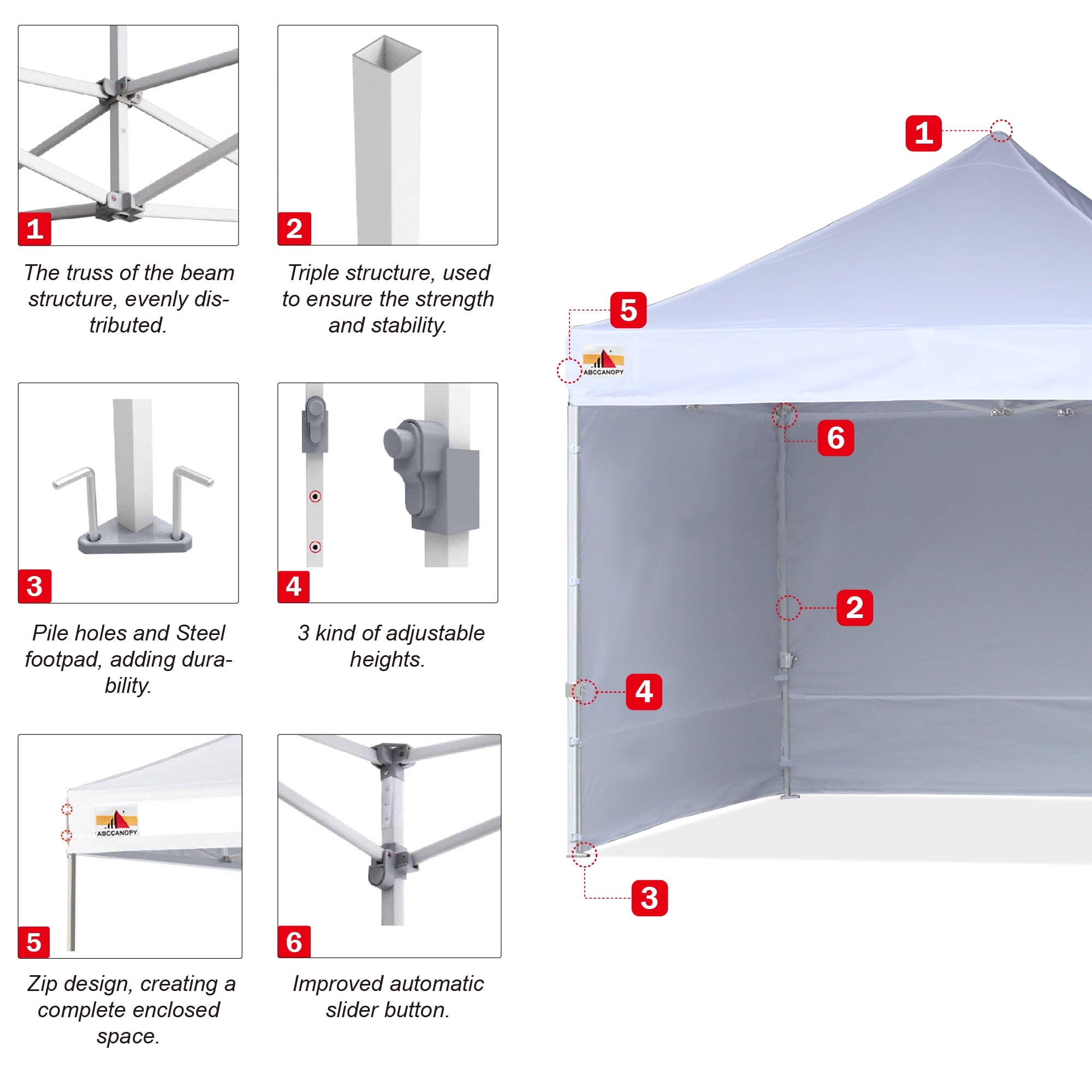 1

The truss of the beam structure, evenly distributed.

2

Triple structure, used to ensure the strength and stability.

3

Pile holes and Steel footpad, adding durability.

4

3 kind of adjustable heights.

ABCCANOPY

5

Zip design, creating a complete enclosed space.

6

Improved automatic slider button.

1

5

ABCCANOPY

6

2

4

3