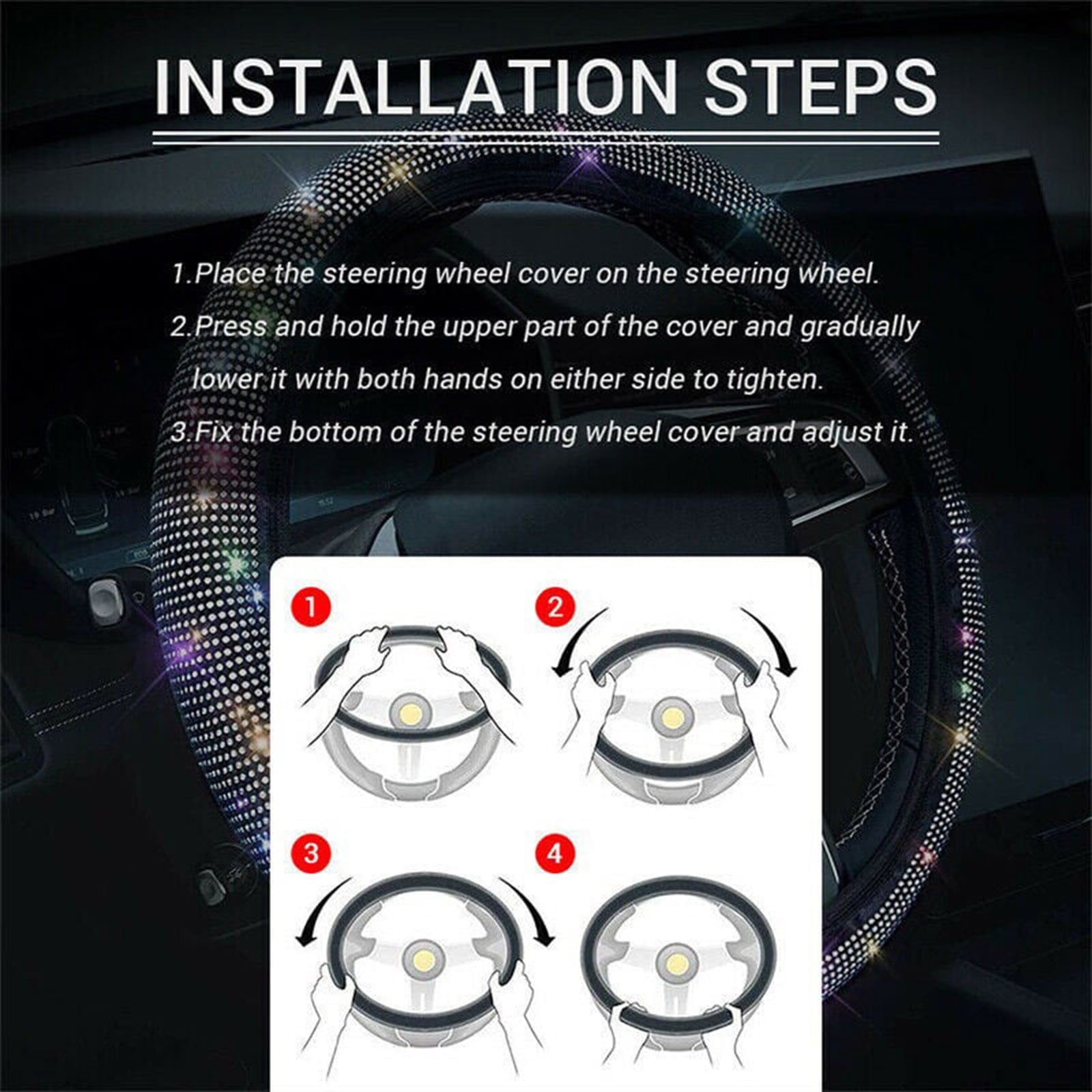 INSTALLATION STEPS

1.Place the steering wheel cover on the steering wheel.

2.Press and hold the upper part of the cover and gradually lower it with both hands on either side to tighten.

3.Fix the bottom of the steering wheel cover and adjust it.

1

2

3

4