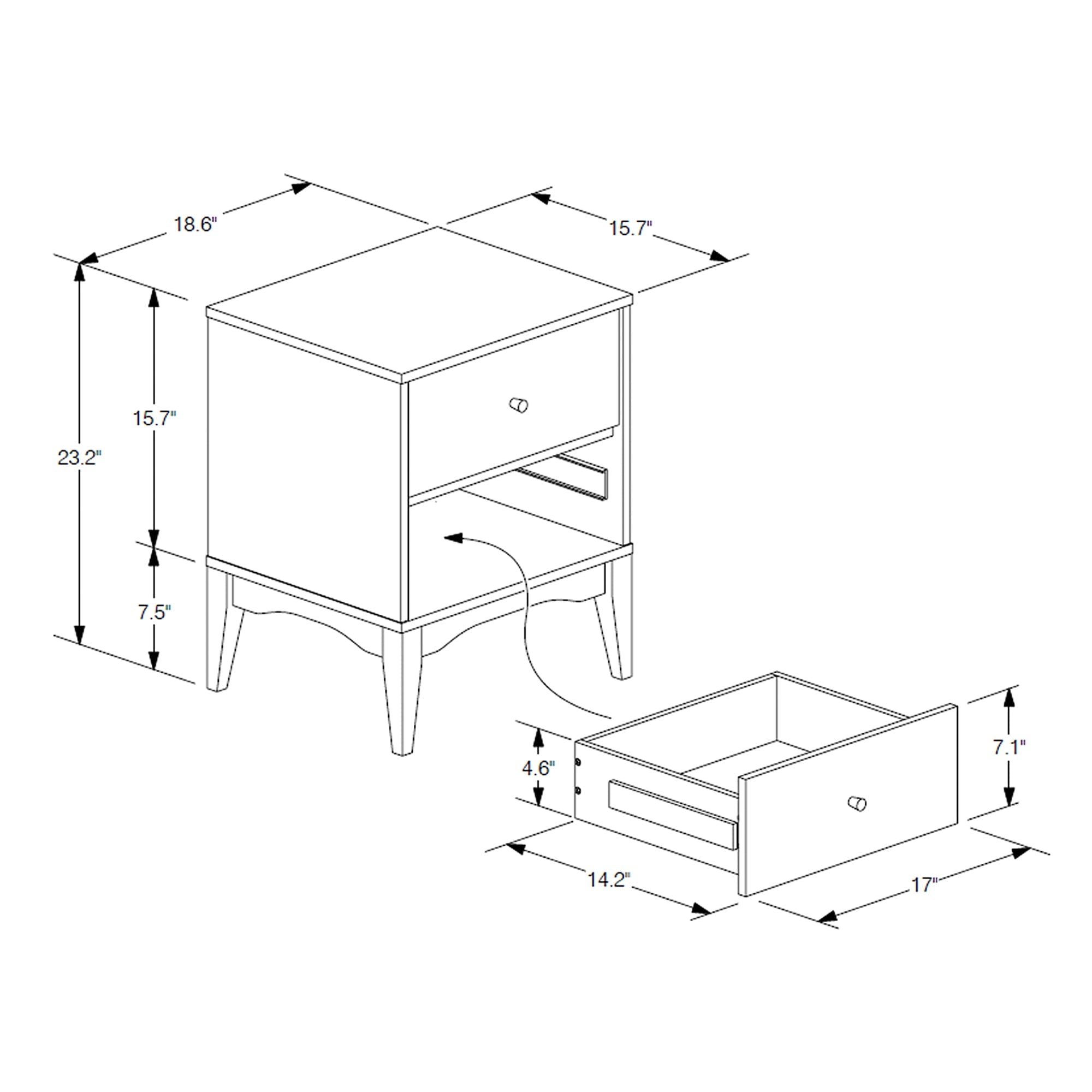 18.6"

15.7"

23.2"

15.7"

7.5"

4.6"

7.1"

14.2"

17"