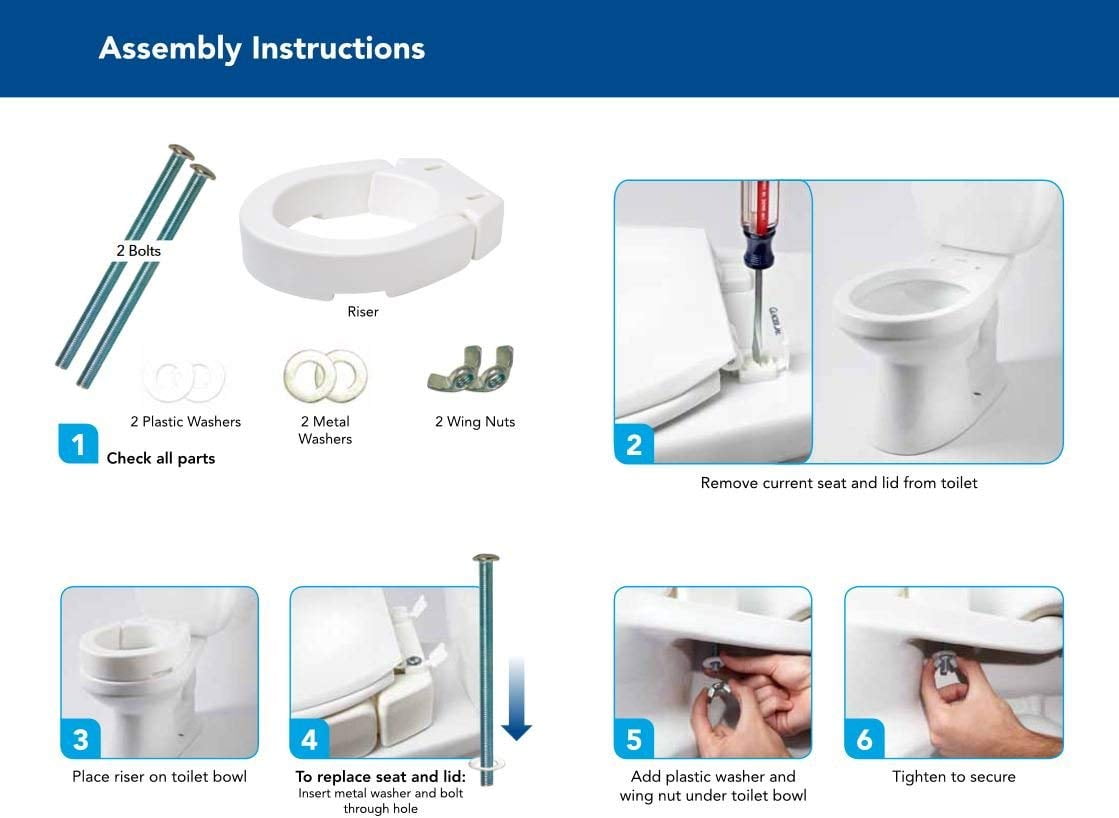 Assembly Instructions

2 Bolts

Riser

2 Plastic Washers

2 Metal Washers

2 Wing Nuts

1 Check all parts

2

Remove current seat and lid from toilet

3

Place riser on toilet bowl

4

To replace seat and lid: Insert metal washer and bolt through hole

5

Add plastic washer and wing nut under toilet bowl

6

Tighten to secure