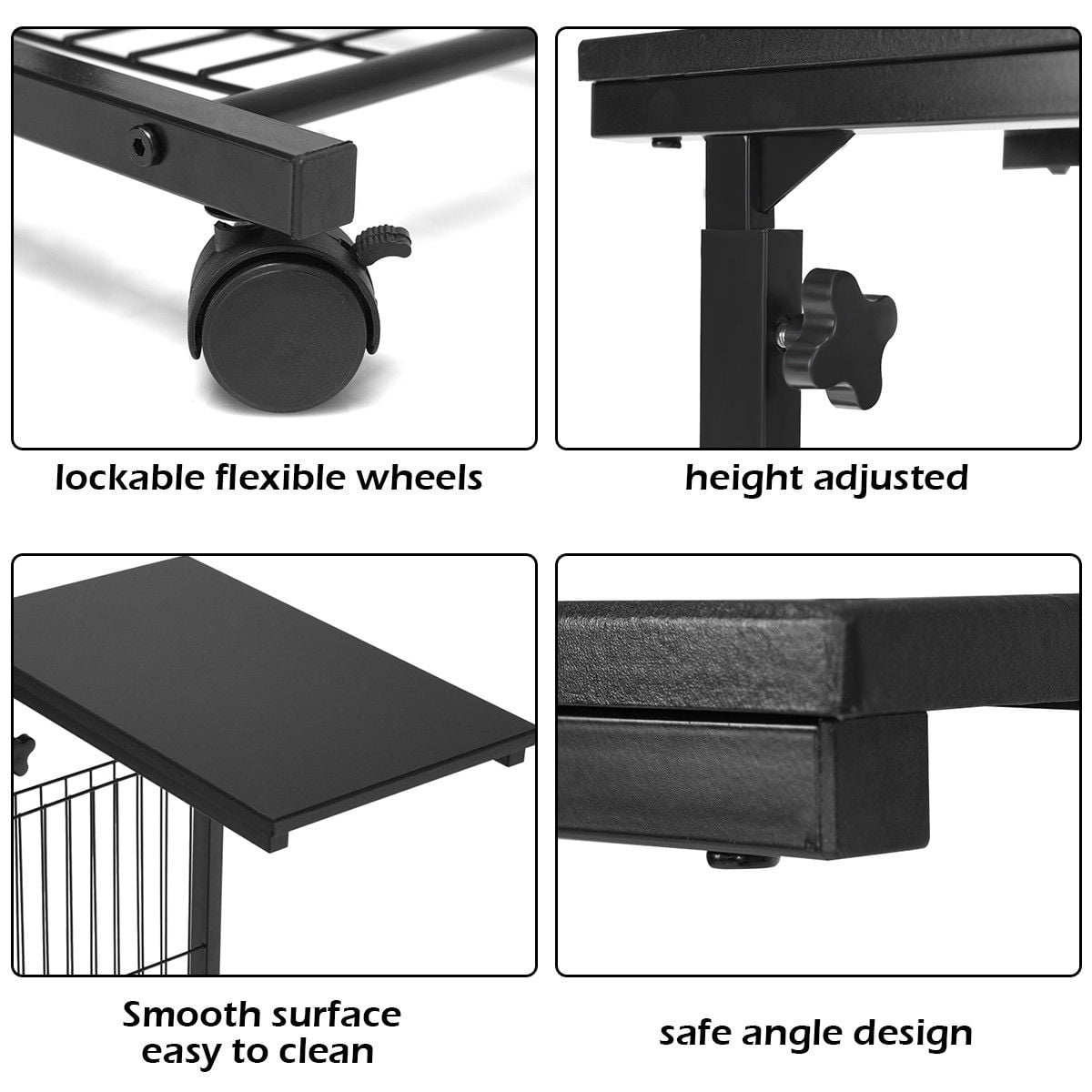 lockable flexible wheels

height adjusted

Smooth surface
easy to clean

safe angle design