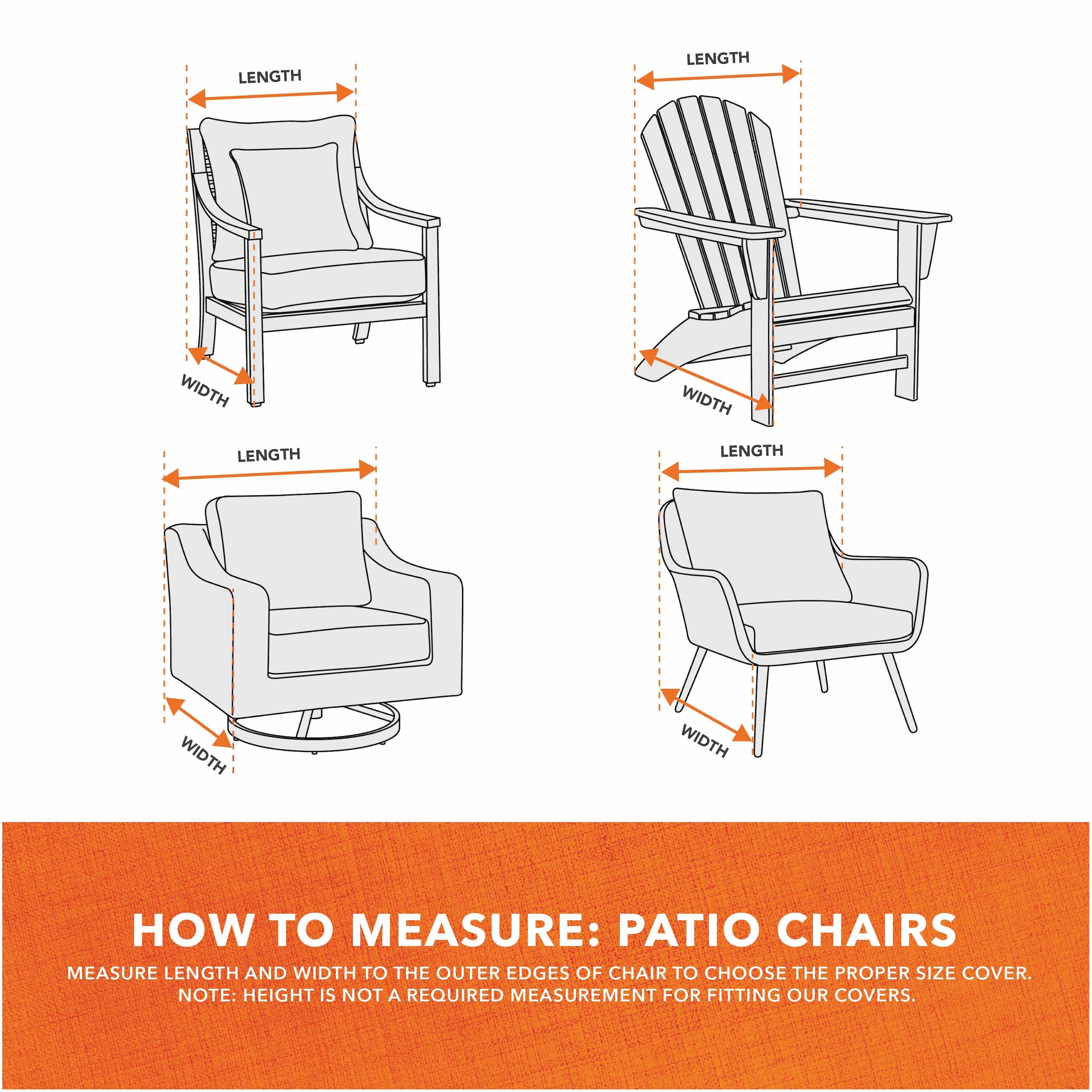 LENGTH

WIDTH

LENGTH

WIDTH

LENGTH

WIDTH

LENGTH

WIDTH

HOW TO MEASURE: PATIO CHAIRS

MEASURE LENGTH AND WIDTH TO THE OUTER EDGES OF CHAIR TO CHOOSE THE PROPER SIZE COVER. NOTE: HEIGHT IS NOT A REQUIRED MEASUREMENT FOR FITTING OUR COVERS.