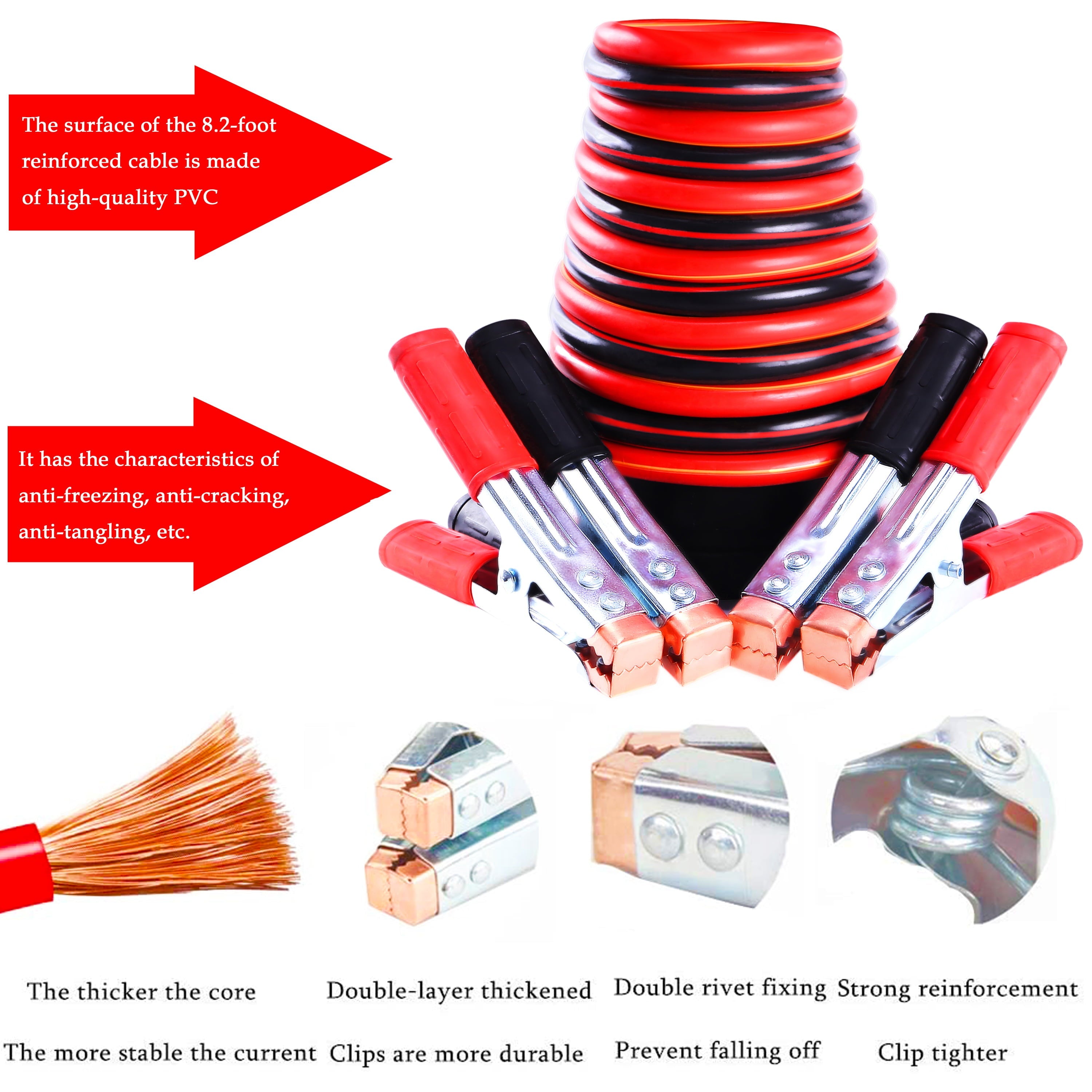 The surface of the 8.2-foot reinforced cable is made of high-quality PVC

It has the characteristics of anti-freezing, anti-cracking, anti-tangling, etc.

The thicker the core

The more stable the current

Double-layer thickened

Clips are more durable

Double rivet fixing

Prevent falling off

Strong reinforcement

Clip tighter